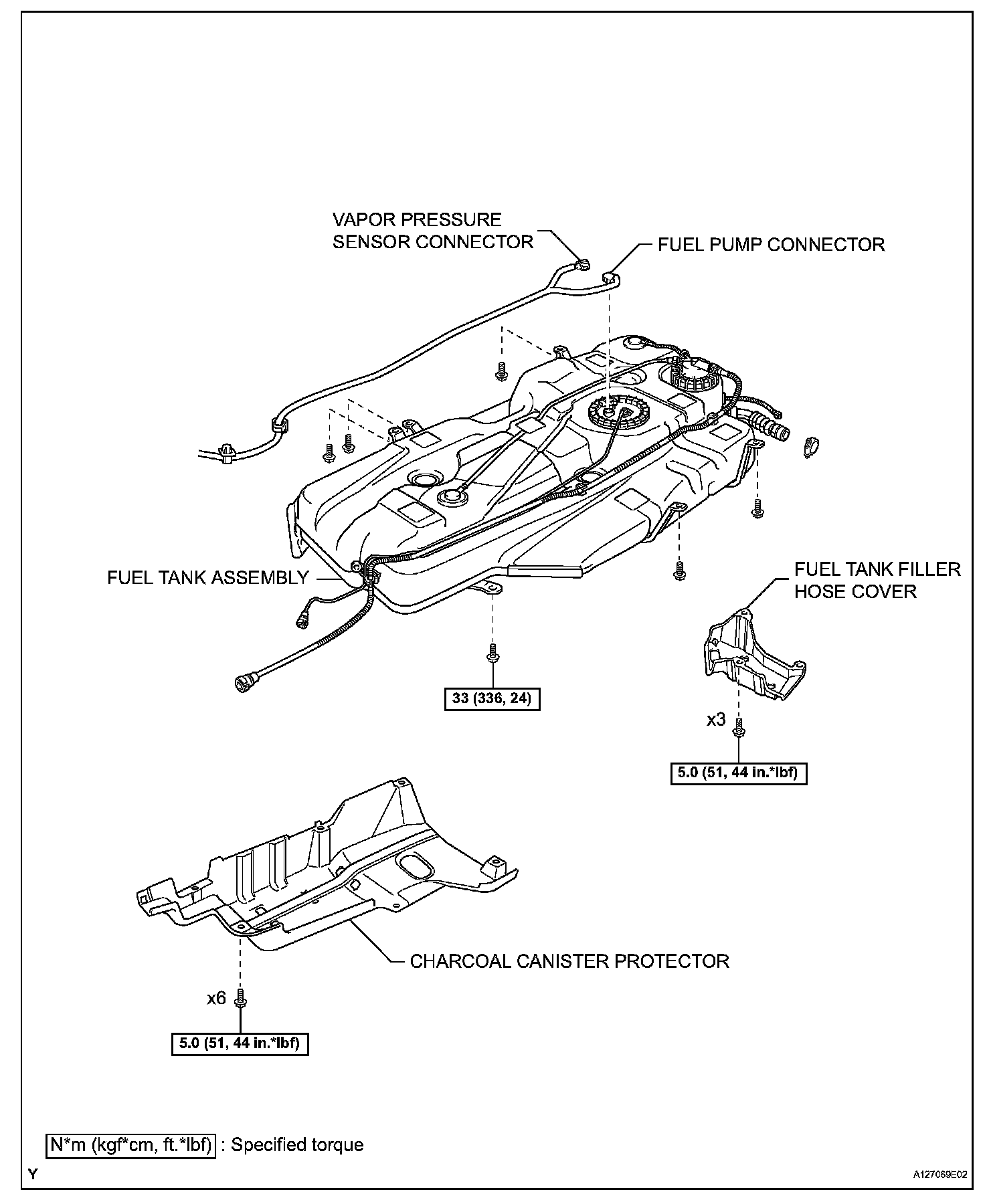 VAPOR PRESSURE SENSOR CONNECTOR

FUEL PUMP CONNECTOR

FUEL TANK ASSEMBLY

FUEL TANK FILLER HOSE COVER

33 (336, 24)

x3

5.0 (51, 44 in.*lbf)

CHARCOAL CANISTER PROTECTOR

x6

5.0 (51, 44 in.*lbf)

N*m (kgf*cm, ft.*lbf) : Specified torque

Y

A127069E02