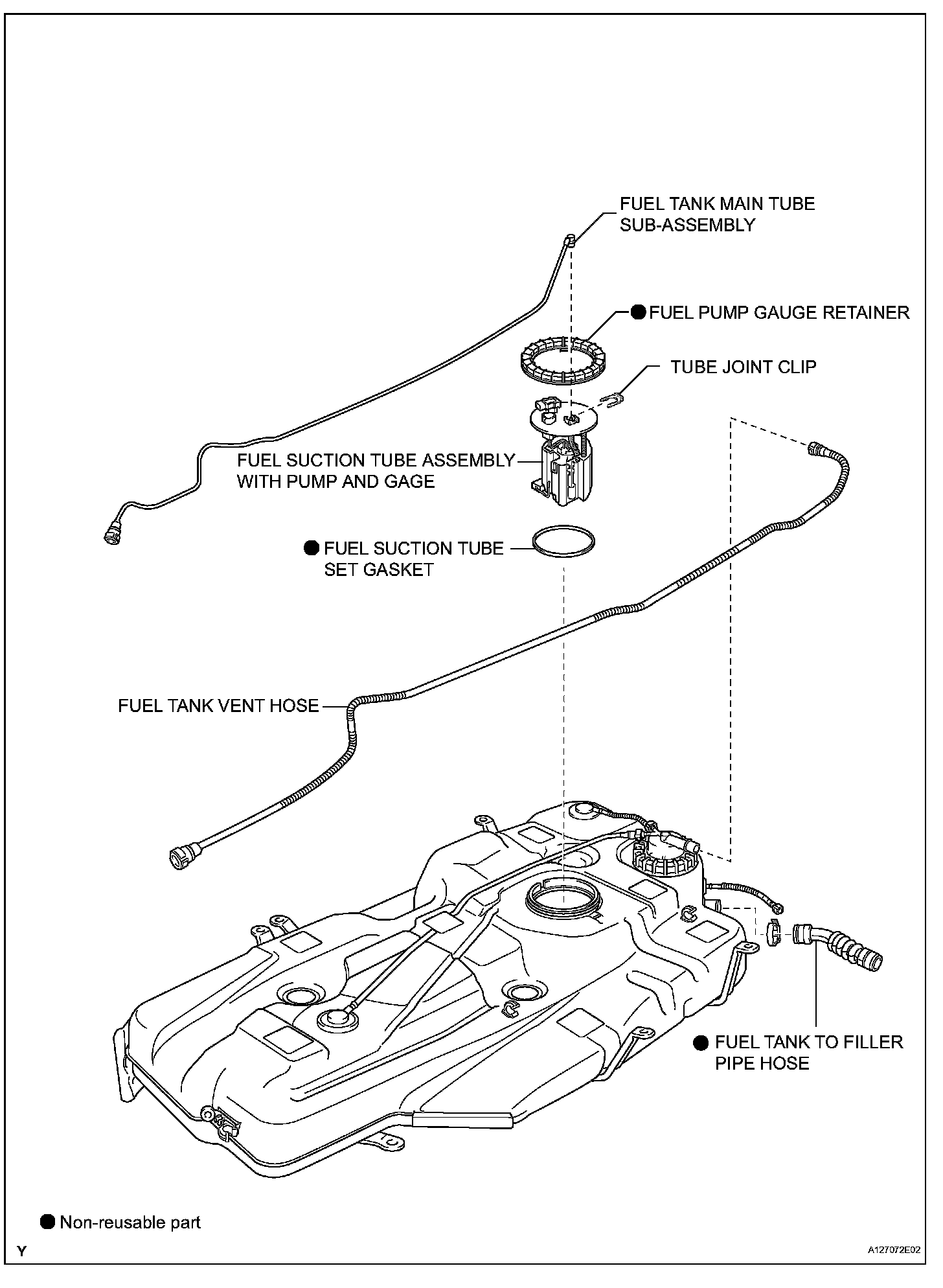 FUEL TANK MAIN TUBE SUB-ASSEMBLY

● FUEL PUMP GAUGE RETAINER

TUBE JOINT CLIP

FUEL SUCTION TUBE ASSEMBLY WITH PUMP AND GAGE

● FUEL SUCTION TUBE SET GASKET

FUEL TANK VENT HOSE

● FUEL TANK TO FILLER PIPE HOSE

● Non-reusable part

Y

A127072E02