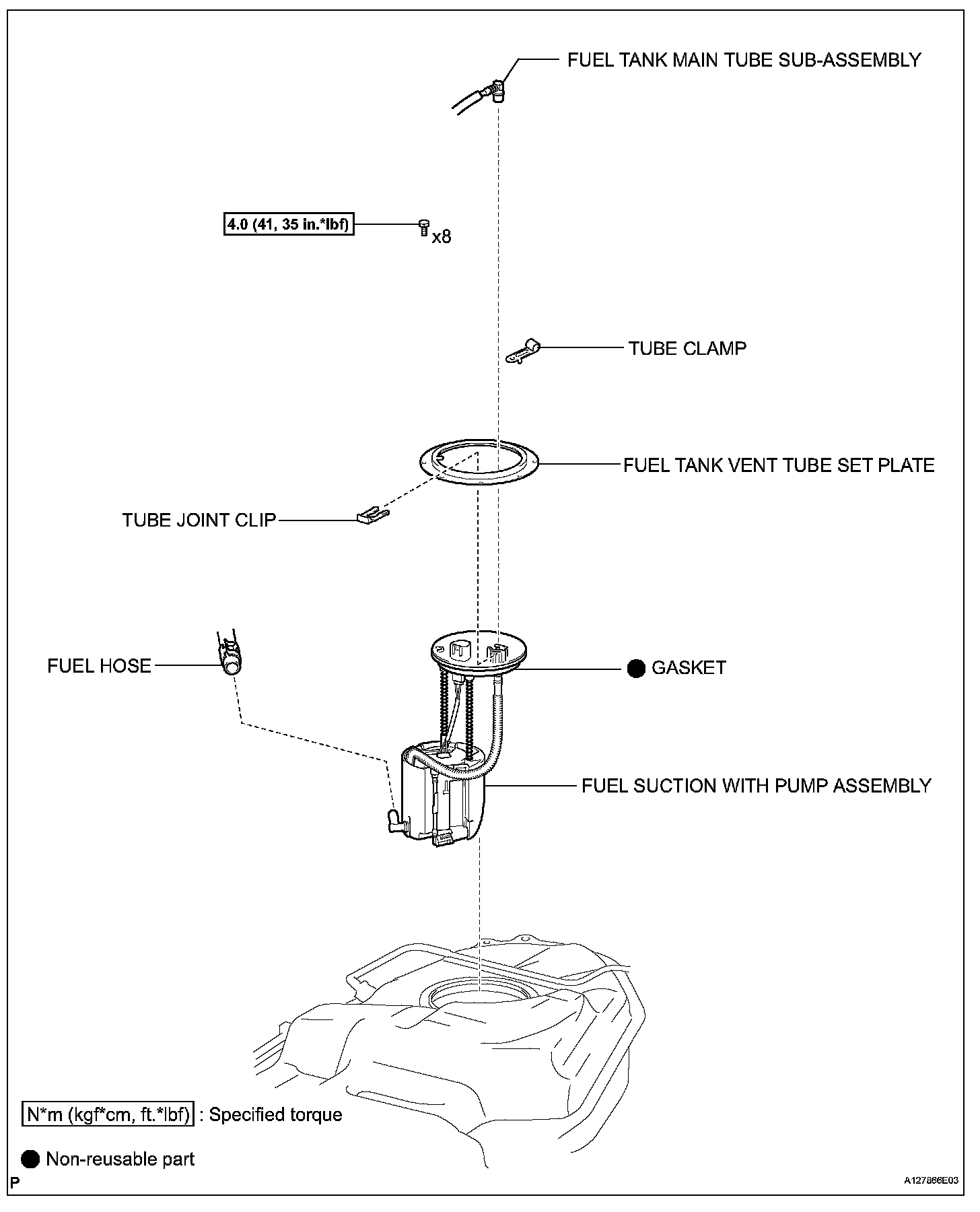 FUEL TANK MAIN TUBE SUB-ASSEMBLY

4.0 (41, 35 in.*lbf)

x8

TUBE CLAMP

FUEL TANK VENT TUBE SET PLATE

TUBE JOINT CLIP

FUEL HOSE

GASKET

FUEL SUCTION WITH PUMP ASSEMBLY

N*m (kgf*cm, ft.*lbf) : Specified torque

Non-reusable part

P

A127866E03