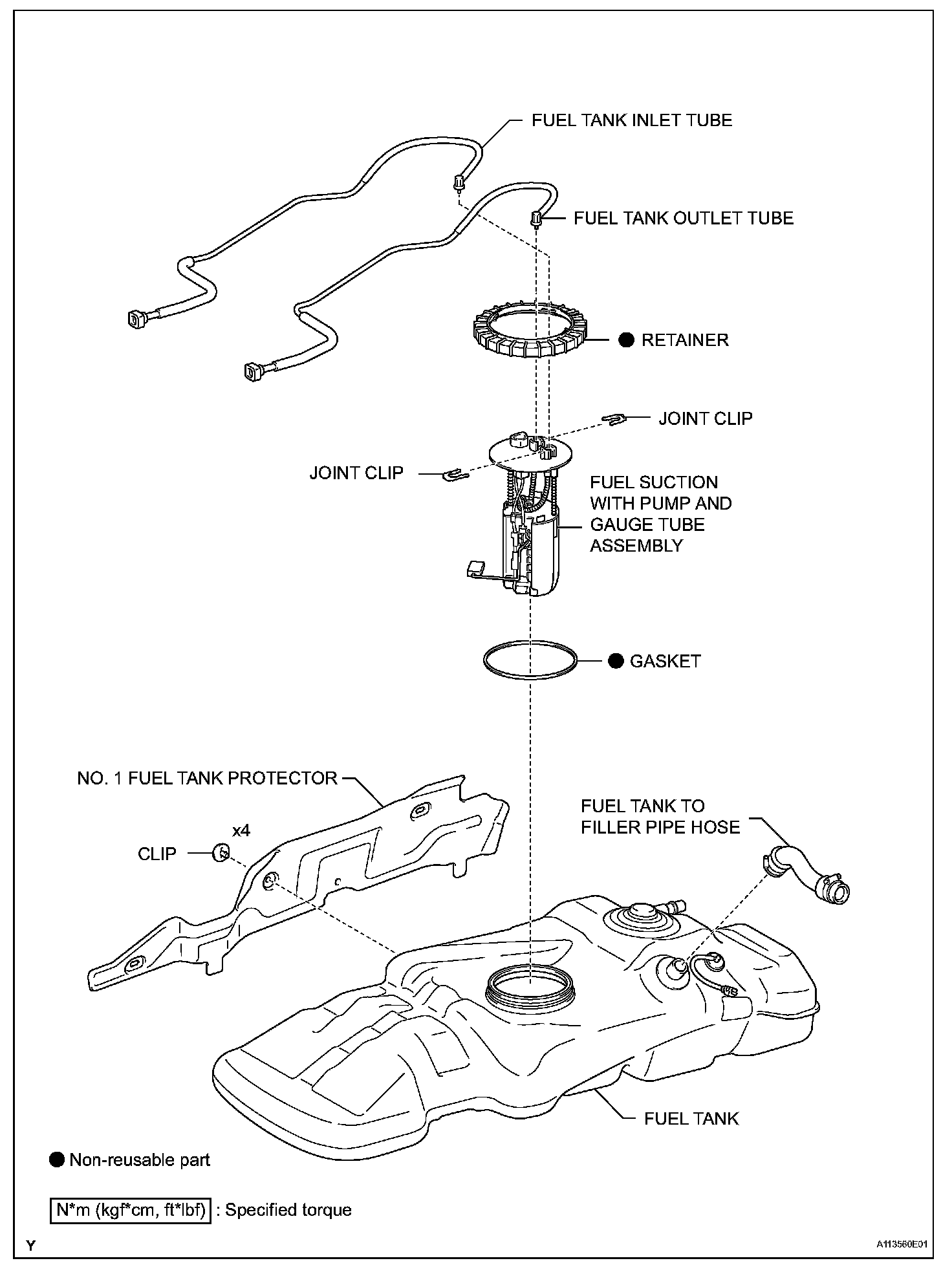 FUEL TANK INLET TUBE

FUEL TANK OUTLET TUBE

● RETAINER

JOINT CLIP

JOINT CLIP

FUEL SUCTION WITH PUMP AND GAUGE TUBE ASSEMBLY

● GASKET

NO. 1 FUEL TANK PROTECTOR

x4

CLIP

FUEL TANK TO FILLER PIPE HOSE

FUEL TANK

● Non-reusable part

N*m (kgf*cm, ft*lbf) : Specified torque

Y

A113560E01