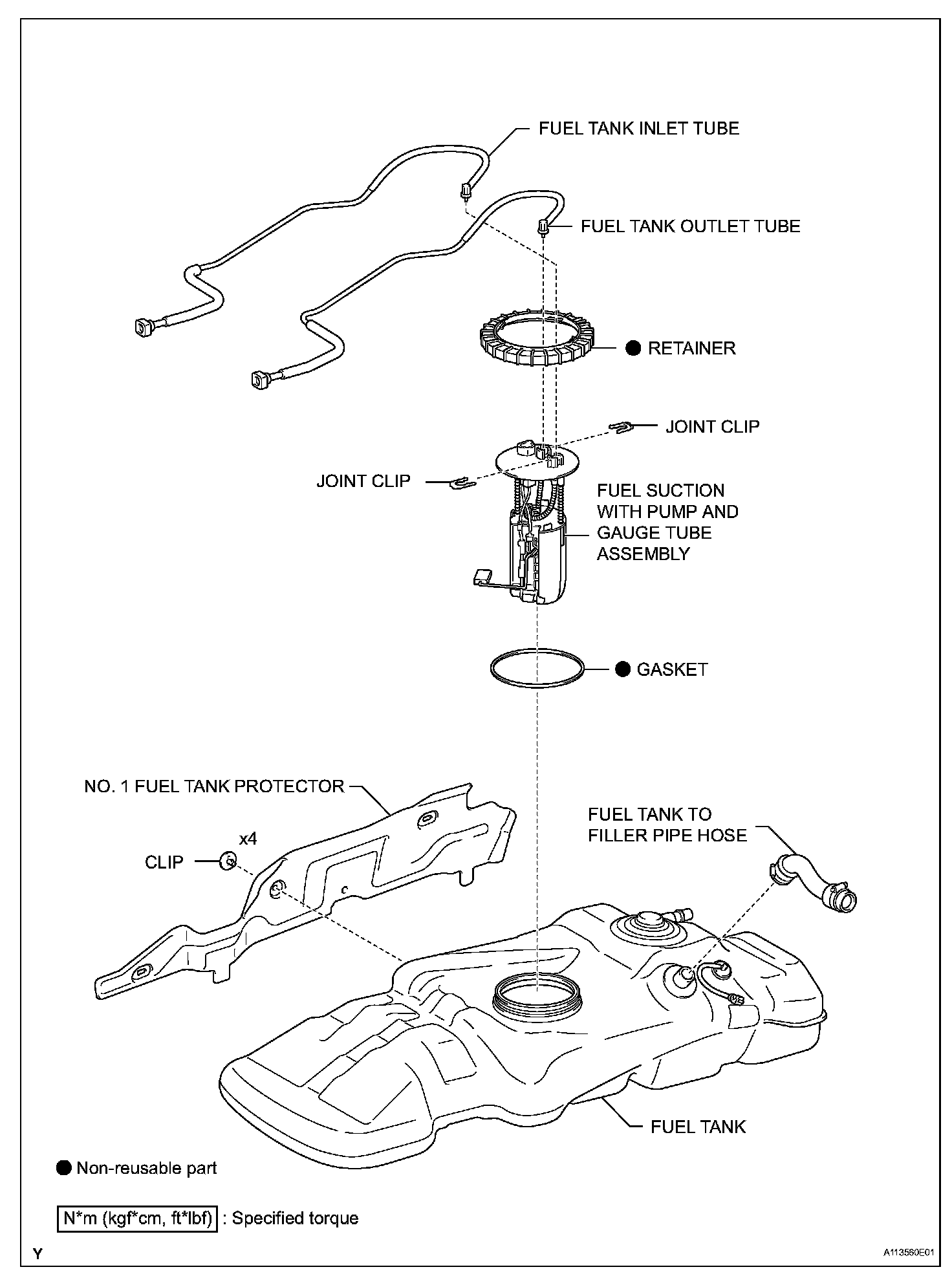 FUEL TANK INLET TUBE

FUEL TANK OUTLET TUBE

● RETAINER

JOINT CLIP

JOINT CLIP

FUEL SUCTION WITH PUMP AND GAUGE TUBE ASSEMBLY

● GASKET

NO. 1 FUEL TANK PROTECTOR

x4

CLIP

FUEL TANK TO FILLER PIPE HOSE

FUEL TANK

● Non-reusable part

N*m (kgf*cm, ft*lbf) : Specified torque

Y

A113560E01