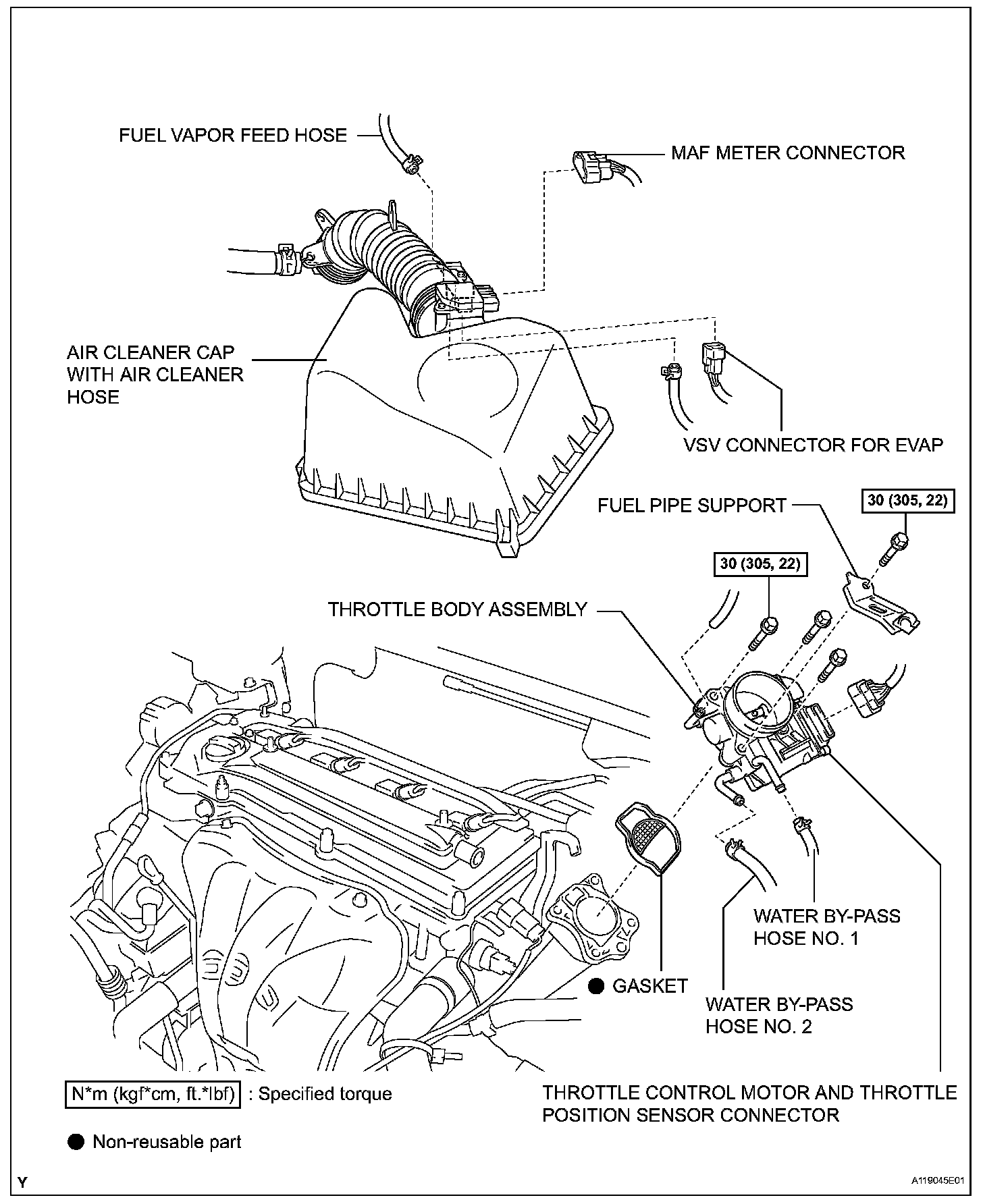 FUEL VAPOR FEED HOSE

MAF METER CONNECTOR

AIR CLEANER CAP WITH AIR CLEANER HOSE

VSV CONNECTOR FOR EVAP

FUEL PIPE SUPPORT

30 (305, 22)

30 (305, 22)

THROTTLE BODY ASSEMBLY

WATER BY-PASS HOSE NO. 1

● GASKET

WATER BY-PASS HOSE NO. 2

N*m (kgf*cm, ft.*lbf) : Specified torque

THROTTLE CONTROL MOTOR AND THROTTLE POSITION SENSOR CONNECTOR

● Non-reusable part

Y

A119045E01