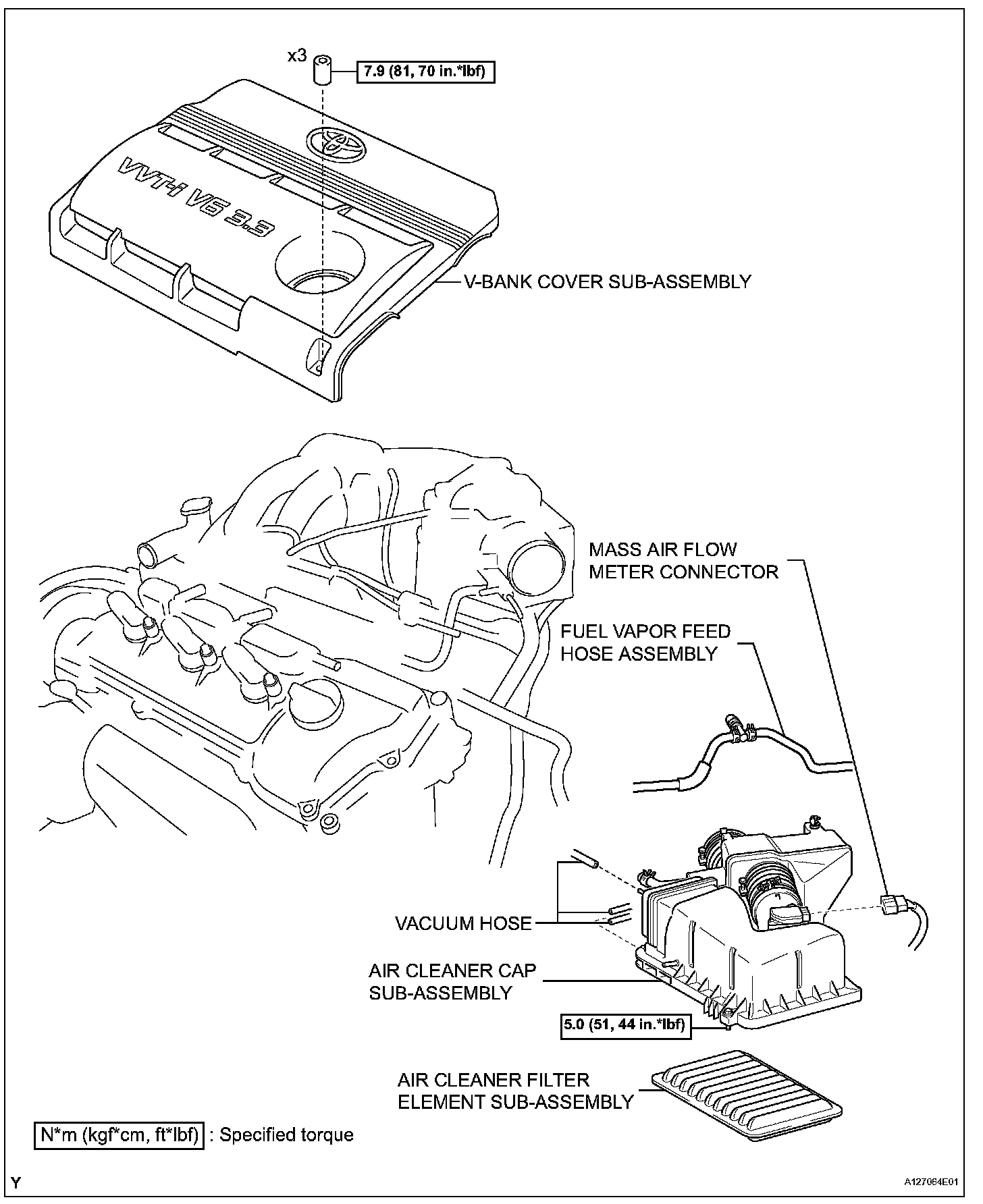 x3

7.9 (81, 70 in.*lbf)

VVT-i V6 3.3

V-BANK COVER SUB-ASSEMBLY

MASS AIR FLOW METER CONNECTOR

FUEL VAPOR FEED HOSE ASSEMBLY

VACUUM HOSE

AIR CLEANER CAP SUB-ASSEMBLY

5.0 (51, 44 in.*lbf)

AIR CLEANER FILTER ELEMENT SUB-ASSEMBLY

N*m (kgf*cm, ft*lbf) : Specified torque

Y

A127064E01