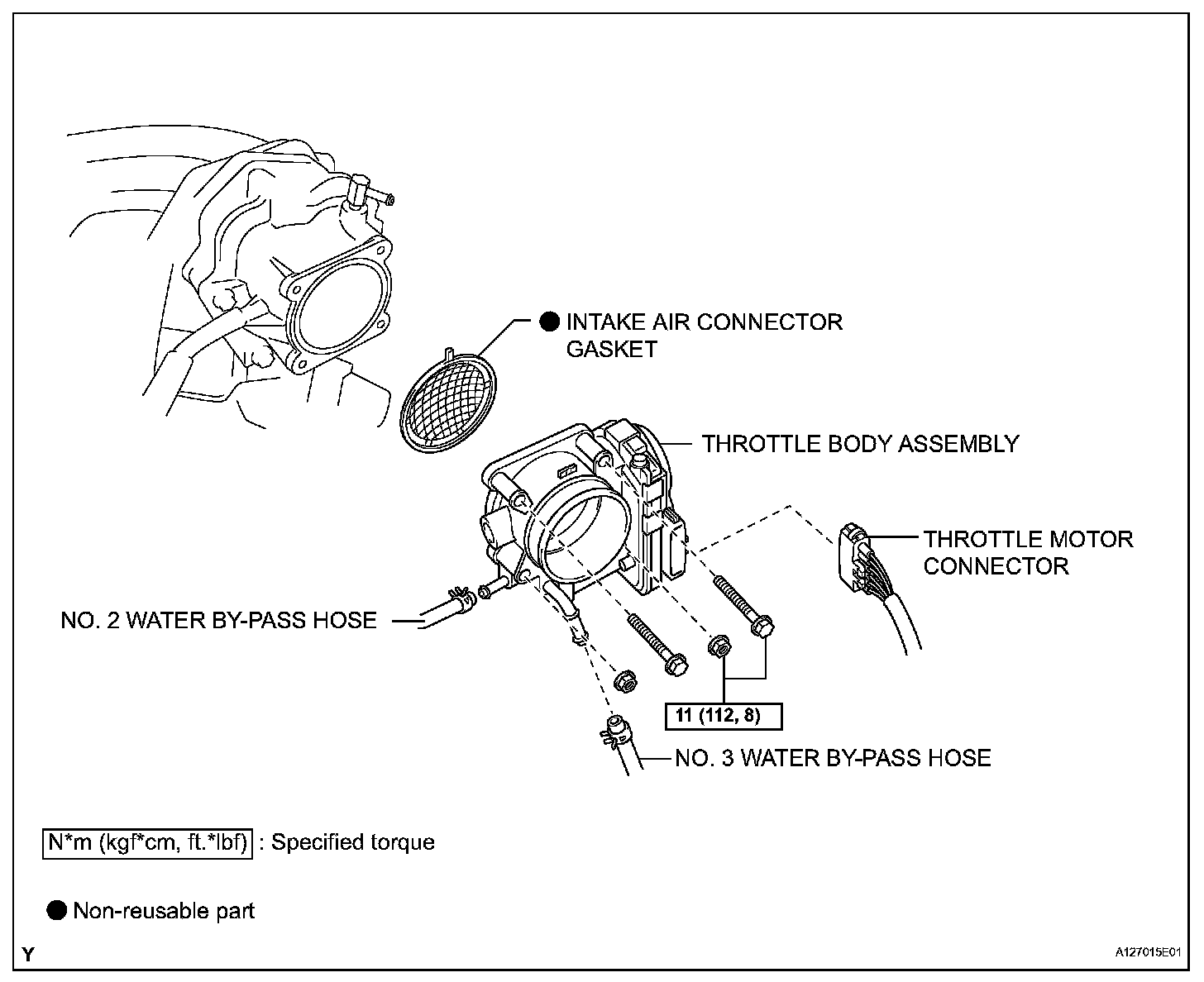 ● INTAKE AIR CONNECTOR GASKET

THROTTLE BODY ASSEMBLY

THROTTLE MOTOR CONNECTOR

NO. 2 WATER BY-PASS HOSE

11 (112, 8)

NO. 3 WATER BY-PASS HOSE

N*m (kgf*cm, ft.*lbf) : Specified torque

● Non-reusable part

Y

A127015E01