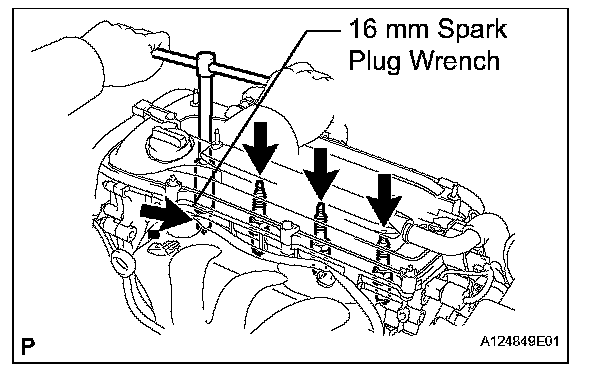 16 mm Spark Plug Wrench

P

A124849E01