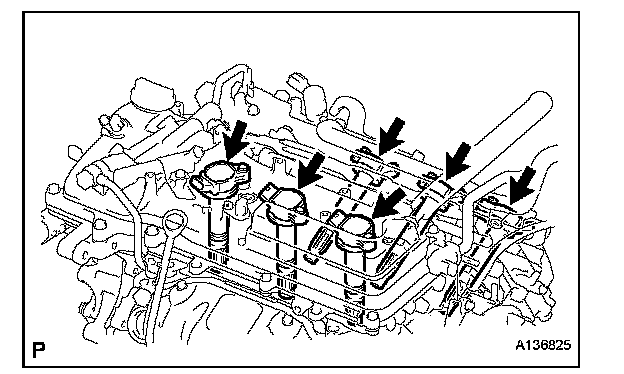 P

A136825