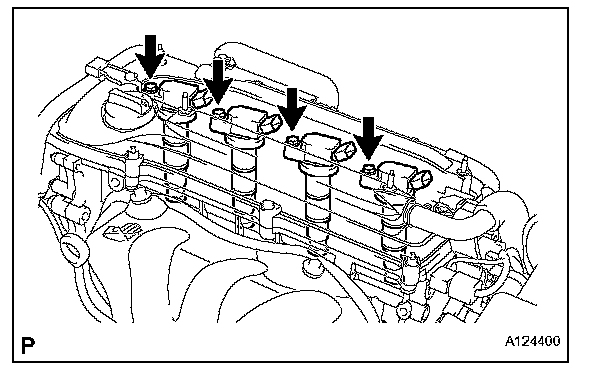 P

A124400