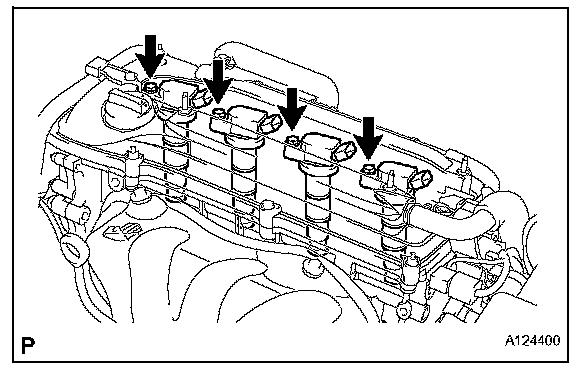 P

A124400