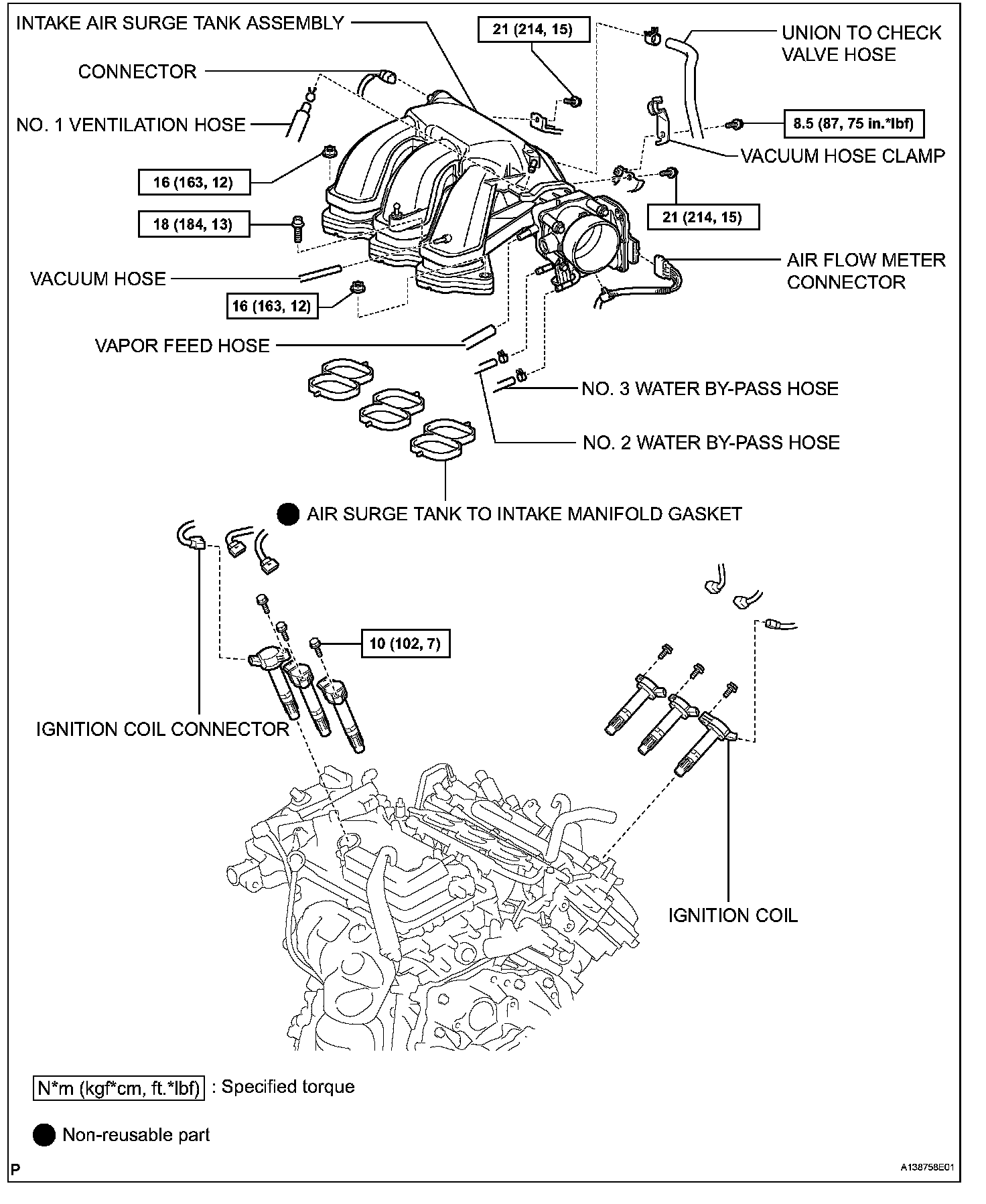 INTAKE AIR SURGE TANK ASSEMBLY

21 (214, 15)

UNION TO CHECK VALVE HOSE

CONNECTOR

NO. 1 VENTILATION HOSE

8.5 (87, 75 in.*lbf)

VACUUM HOSE CLAMP

16 (163, 12)

21 (214, 15)

18 (184, 13)

AIR FLOW METER CONNECTOR

VACUUM HOSE

16 (163, 12)

VAPOR FEED HOSE

NO. 3 WATER BY-PASS HOSE

NO. 2 WATER BY-PASS HOSE

AIR SURGE TANK TO INTAKE MANIFOLD GASKET

10 (102, 7)

IGNITION COIL CONNECTOR

IGNITION COIL

N*m (kgf*cm, ft.*lbf) : Specified torque

Non-reusable part

P

A138758E01