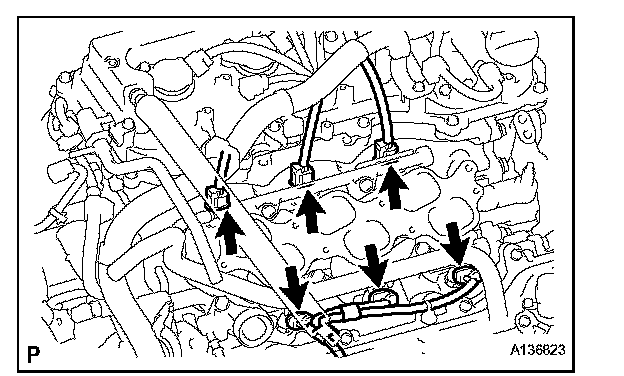 P

A136823