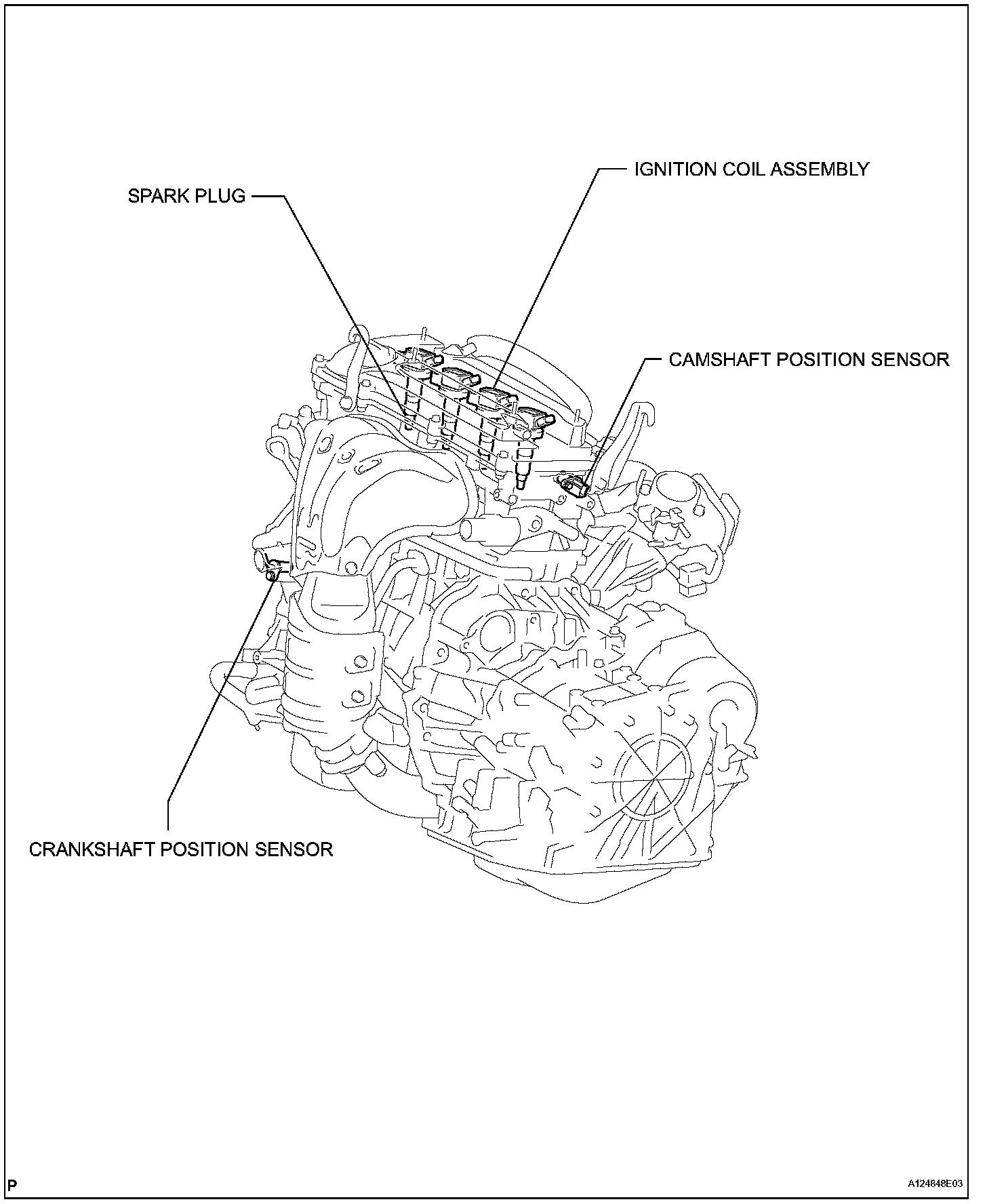 IGNITION COIL ASSEMBLY

SPARK PLUG

CAMSHAFT POSITION SENSOR

CRANKSHAFT POSITION SENSOR

P

A124848E03