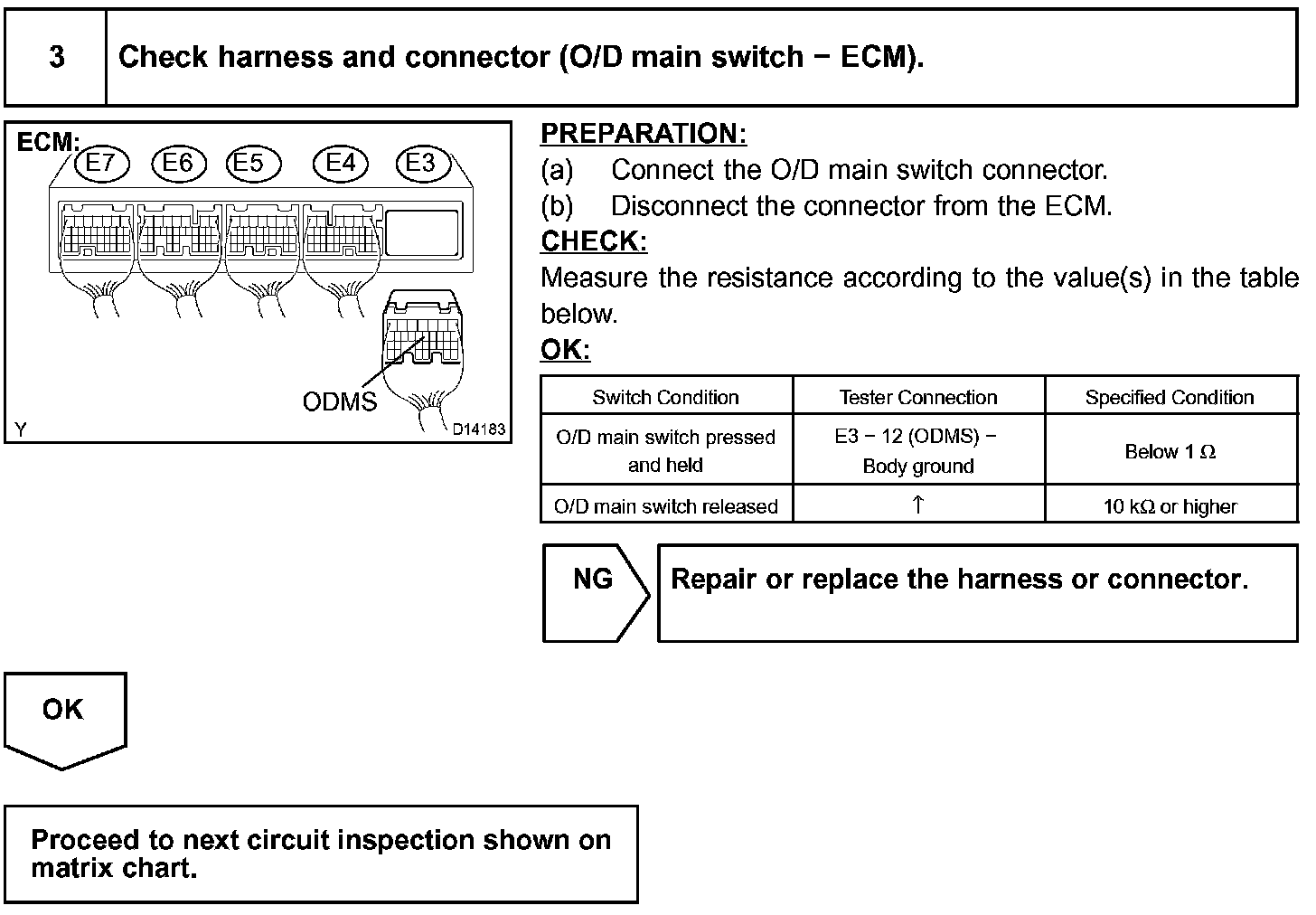 3 Check harness and connector (O/D main switch − ECM).

ECM:
E7 E6 E5 E4 E3

ODMS

Y D14183

PREPARATION:
(a) Connect the O/D main switch connector.
(b) Disconnect the connector from the ECM.
CHECK:
Measure the resistance according to the value(s) in the table below.
OK:

| Switch Condition | Tester Connection | Specified Condition |
|---|---|---|
| O/D main switch pressed and held | E3 − 12 (ODMS) − Body ground | Below 1 Ω |
| O/D main switch released | ↑ | 10 kΩ or higher |

NG

Repair or replace the harness or connector.

OK

Proceed to next circuit inspection shown on matrix chart.