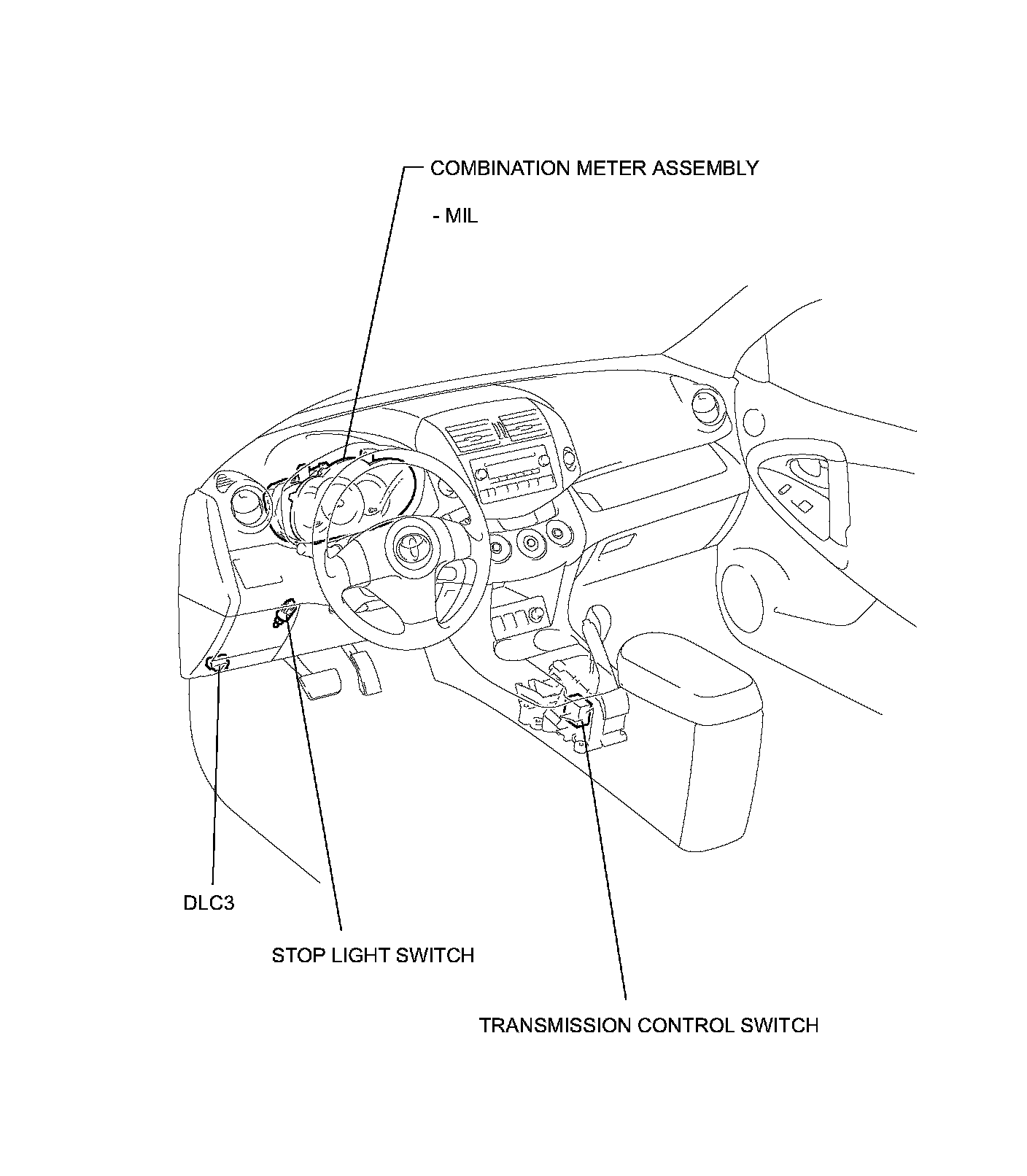 COMBINATION METER ASSEMBLY

- MIL

DLC3

STOP LIGHT SWITCH

TRANSMISSION CONTROL SWITCH