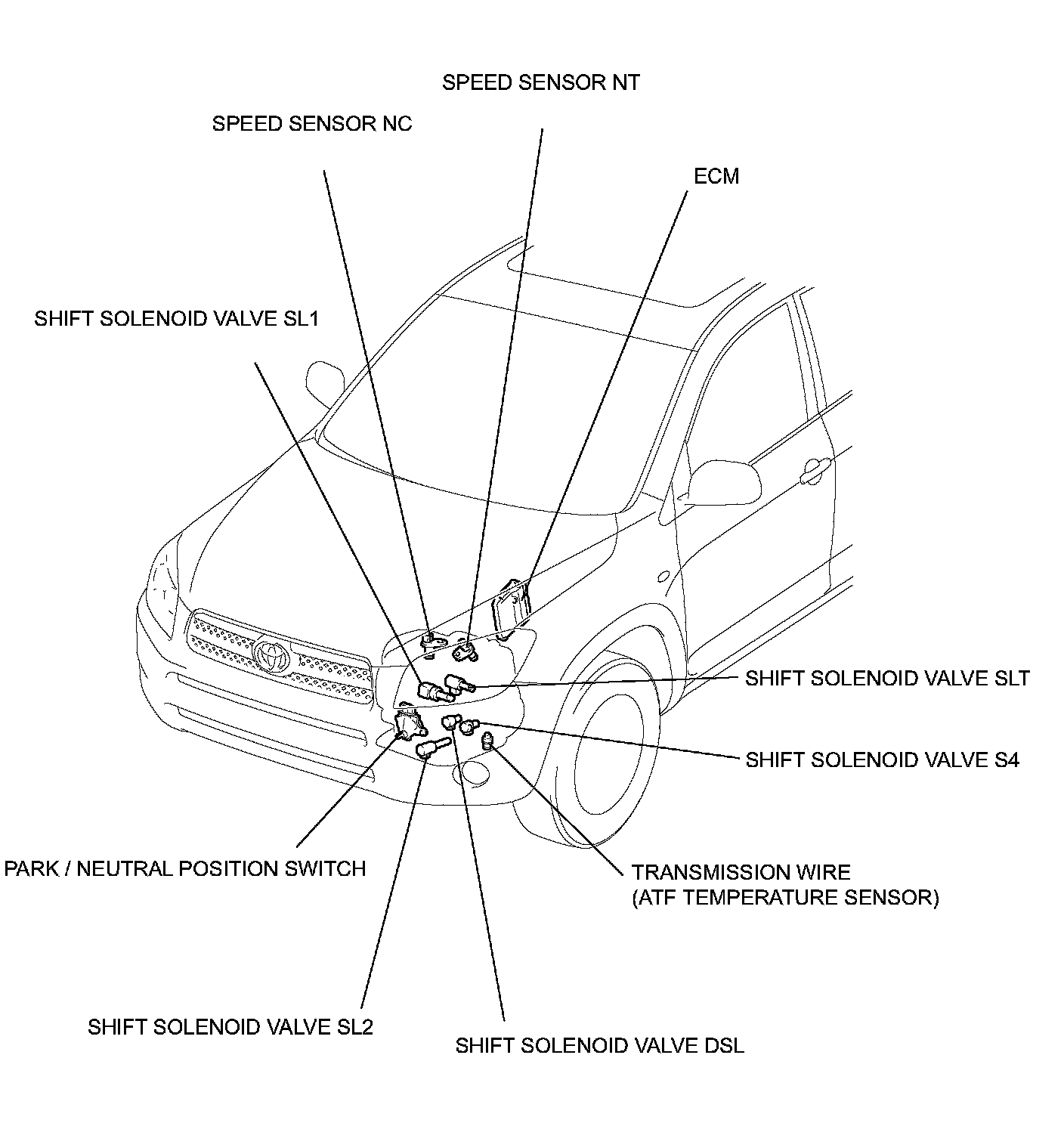 SPEED SENSOR NT

SPEED SENSOR NC

ECM

SHIFT SOLENOID VALVE SL1

SHIFT SOLENOID VALVE SLT

SHIFT SOLENOID VALVE S4

PARK / NEUTRAL POSITION SWITCH

TRANSMISSION WIRE
(ATF TEMPERATURE SENSOR)

SHIFT SOLENOID VALVE SL2

SHIFT SOLENOID VALVE DSL