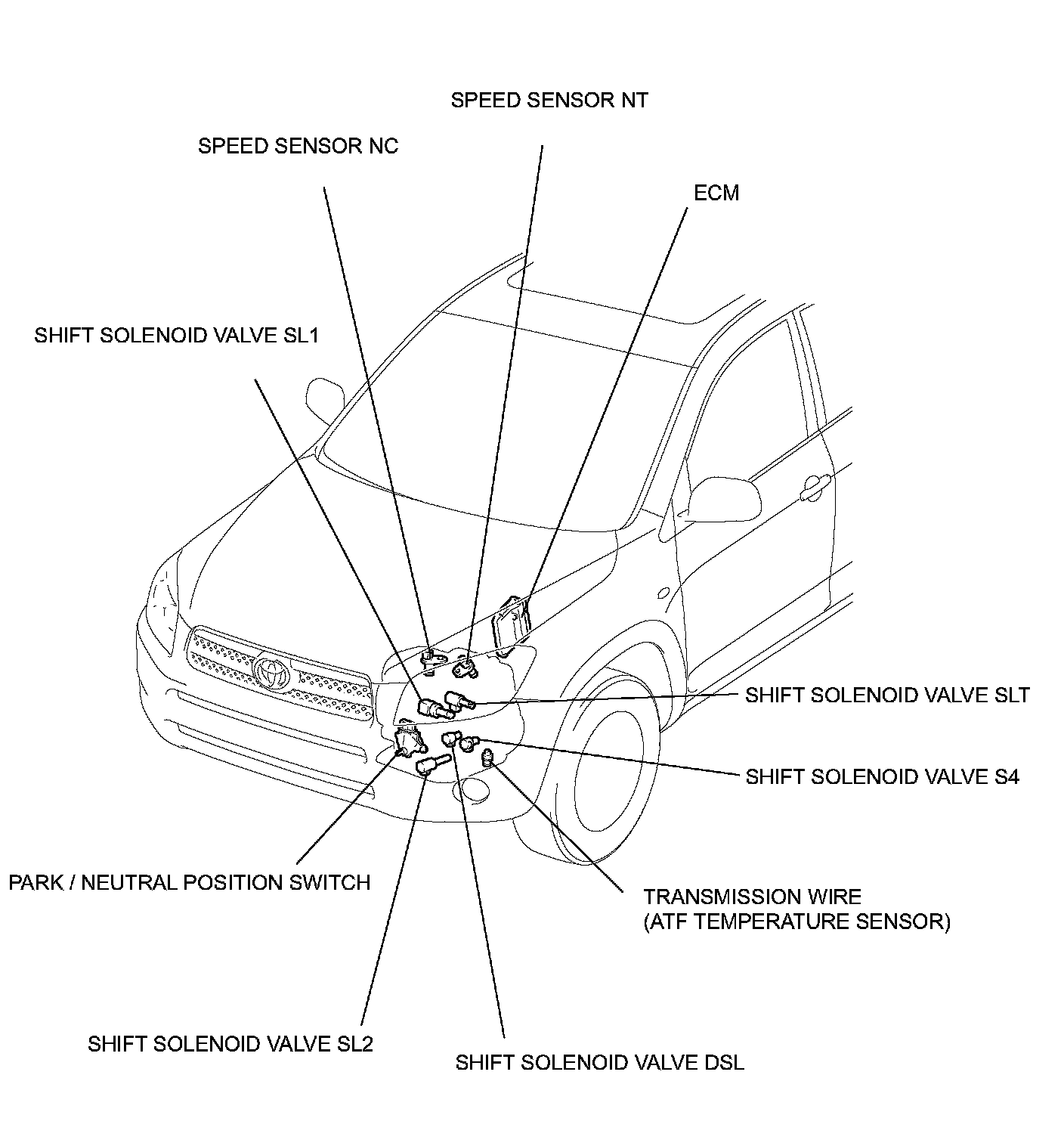 SPEED SENSOR NT

SPEED SENSOR NC

ECM

SHIFT SOLENOID VALVE SL1

SHIFT SOLENOID VALVE SLT

SHIFT SOLENOID VALVE S4

PARK / NEUTRAL POSITION SWITCH

TRANSMISSION WIRE
(ATF TEMPERATURE SENSOR)

SHIFT SOLENOID VALVE SL2

SHIFT SOLENOID VALVE DSL