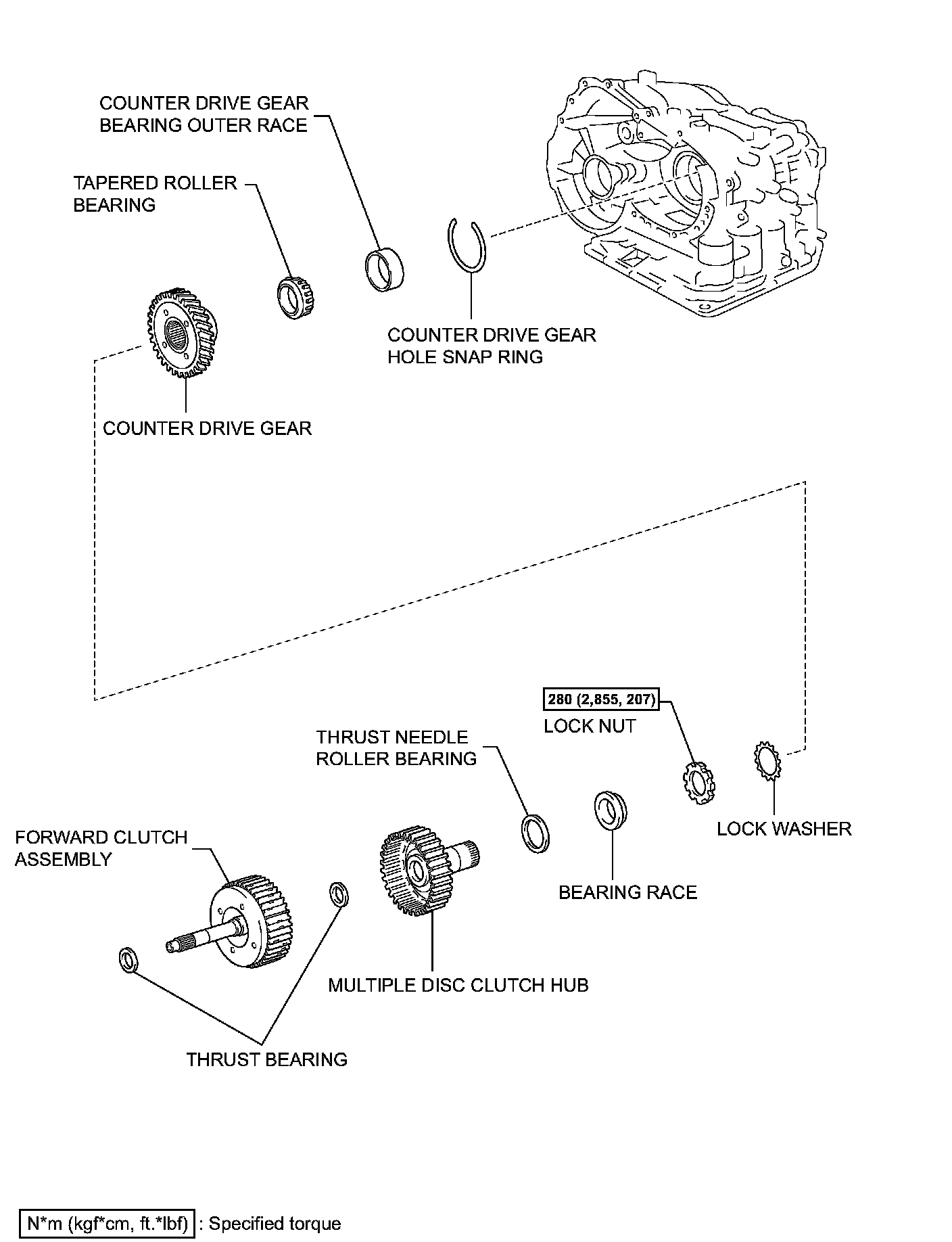 COUNTER DRIVE GEAR BEARING OUTER RACE

TAPERED ROLLER BEARING

COUNTER DRIVE GEAR HOLE SNAP RING

COUNTER DRIVE GEAR

280 (2,855, 207)

LOCK NUT

THRUST NEEDLE ROLLER BEARING

LOCK WASHER

FORWARD CLUTCH ASSEMBLY

BEARING RACE

MULTIPLE DISC CLUTCH HUB

THRUST BEARING

N*m (kgf*cm, ft.*lbf) : Specified torque