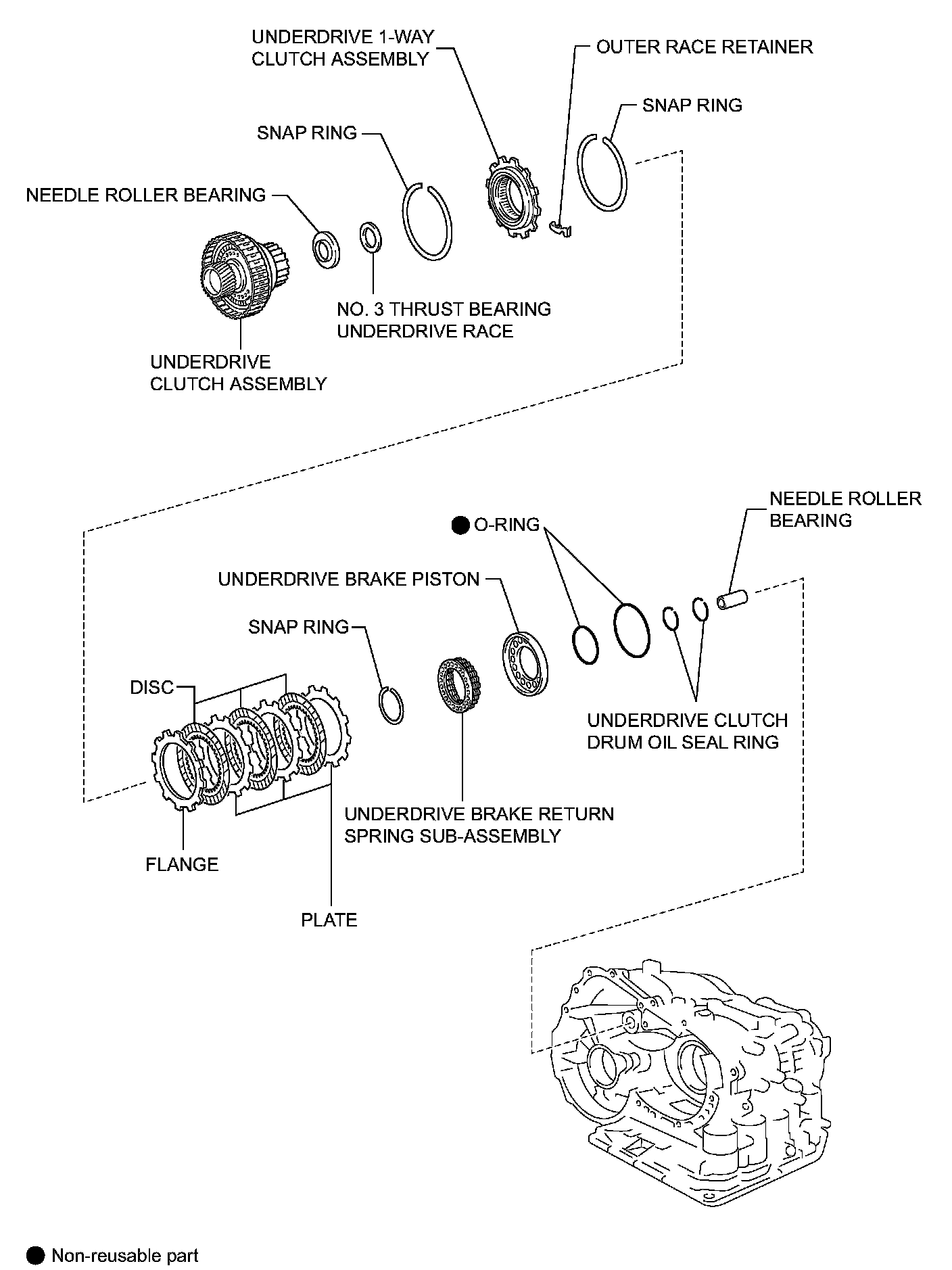 UNDERDRIVE 1-WAY CLUTCH ASSEMBLY

OUTER RACE RETAINER

SNAP RING

SNAP RING

NEEDLE ROLLER BEARING

NO. 3 THRUST BEARING UNDERDRIVE RACE

UNDERDRIVE CLUTCH ASSEMBLY

NEEDLE ROLLER BEARING

● O-RING

UNDERDRIVE BRAKE PISTON

SNAP RING

DISC

UNDERDRIVE CLUTCH DRUM OIL SEAL RING

UNDERDRIVE BRAKE RETURN SPRING SUB-ASSEMBLY

FLANGE

PLATE

● Non-reusable part