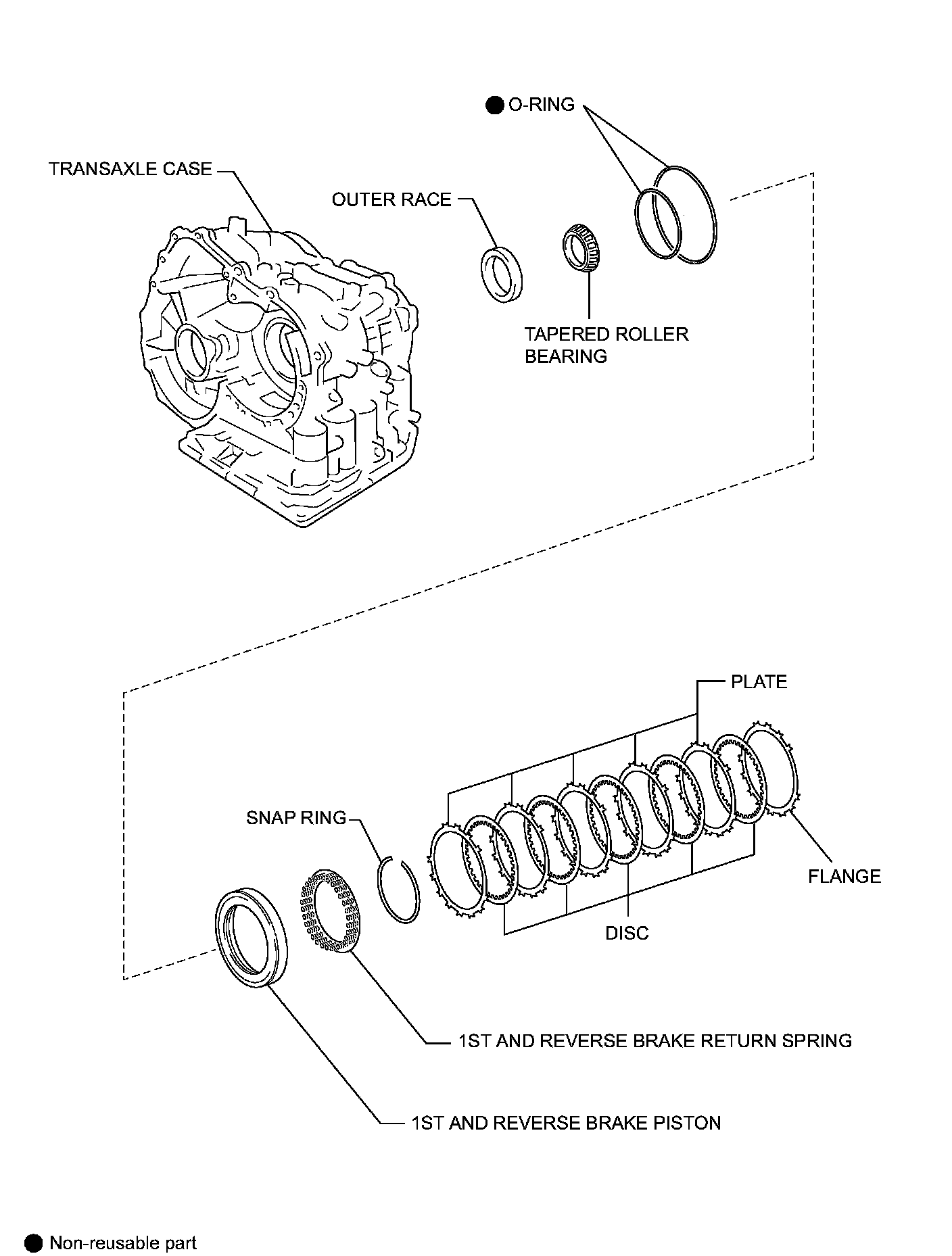 ● O-RING

TRANSAXLE CASE

OUTER RACE

TAPERED ROLLER BEARING

PLATE

SNAP RING

FLANGE

DISC

1ST AND REVERSE BRAKE RETURN SPRING

1ST AND REVERSE BRAKE PISTON

● Non-reusable part