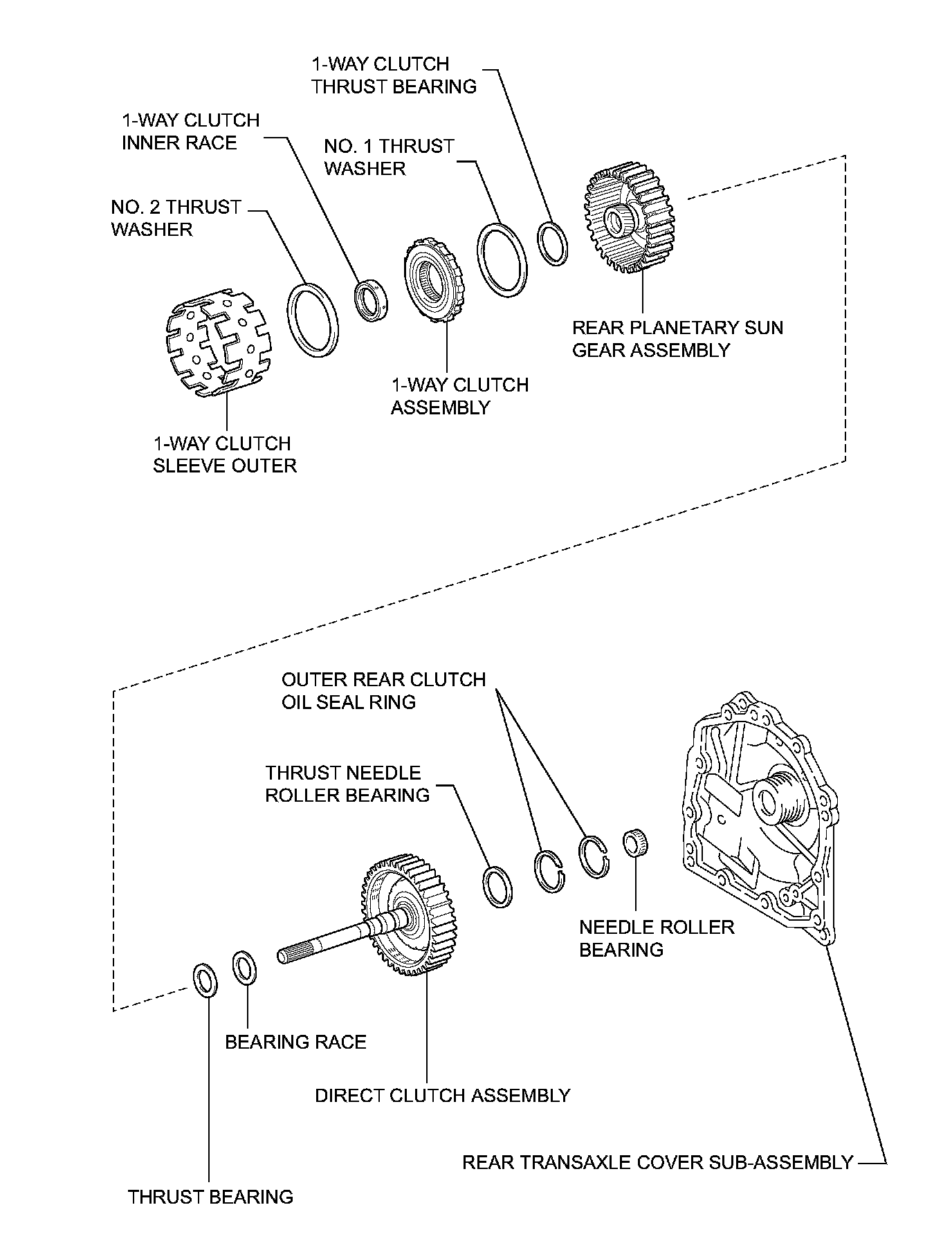 1-WAY CLUTCH
THRUST BEARING

1-WAY CLUTCH
INNER RACE

NO. 1 THRUST
WASHER

NO. 2 THRUST
WASHER

REAR PLANETARY SUN
GEAR ASSEMBLY

1-WAY CLUTCH
ASSEMBLY

1-WAY CLUTCH
SLEEVE OUTER

OUTER REAR CLUTCH
OIL SEAL RING

THRUST NEEDLE
ROLLER BEARING

NEEDLE ROLLER
BEARING

BEARING RACE

DIRECT CLUTCH ASSEMBLY

REAR TRANSAXLE COVER SUB-ASSEMBLY

THRUST BEARING