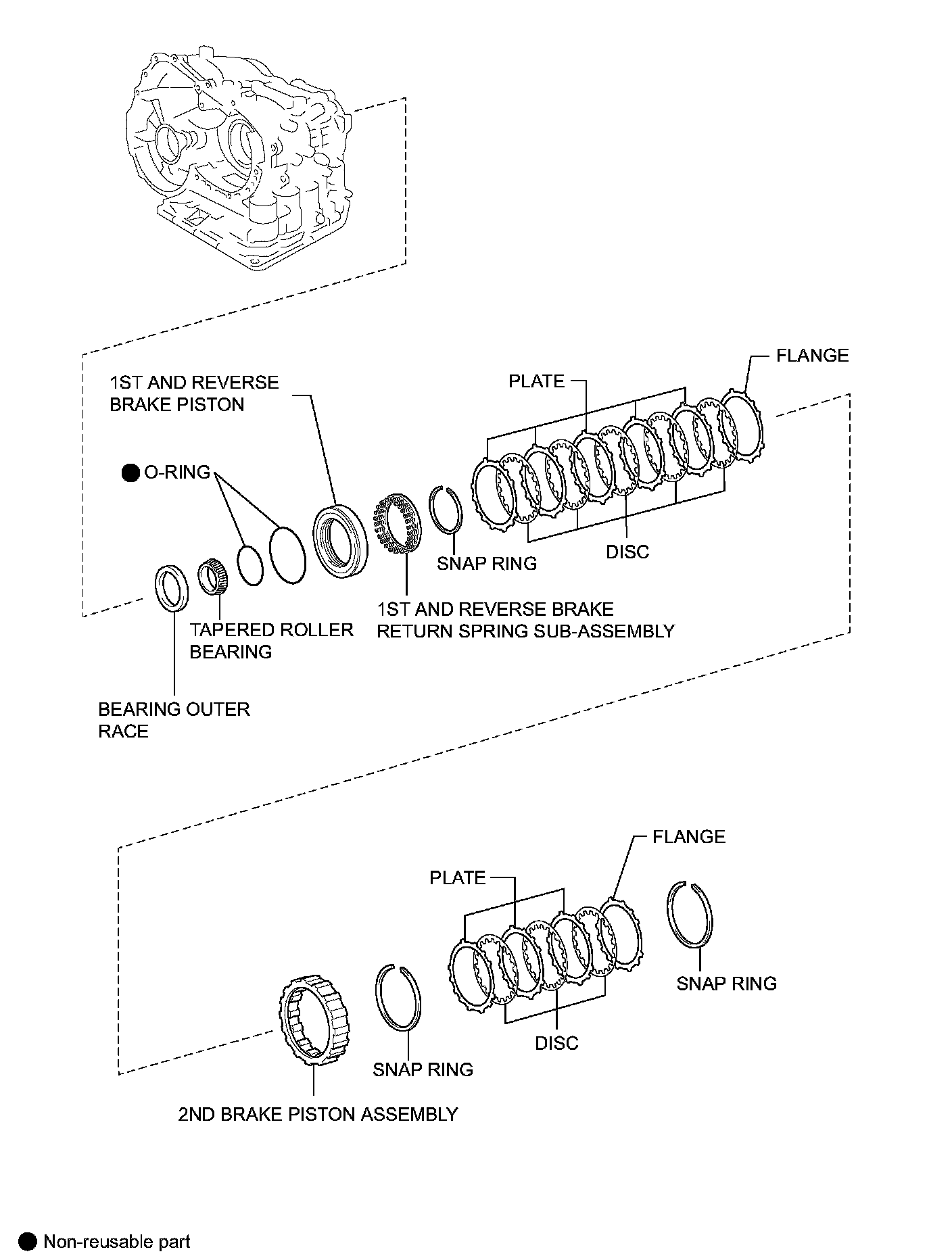 FLANGE

PLATE

1ST AND REVERSE BRAKE PISTON

● O-RING

SNAP RING

DISC

1ST AND REVERSE BRAKE RETURN SPRING SUB-ASSEMBLY

TAPERED ROLLER BEARING

BEARING OUTER RACE

FLANGE

PLATE

SNAP RING

DISC

SNAP RING

2ND BRAKE PISTON ASSEMBLY

● Non-reusable part