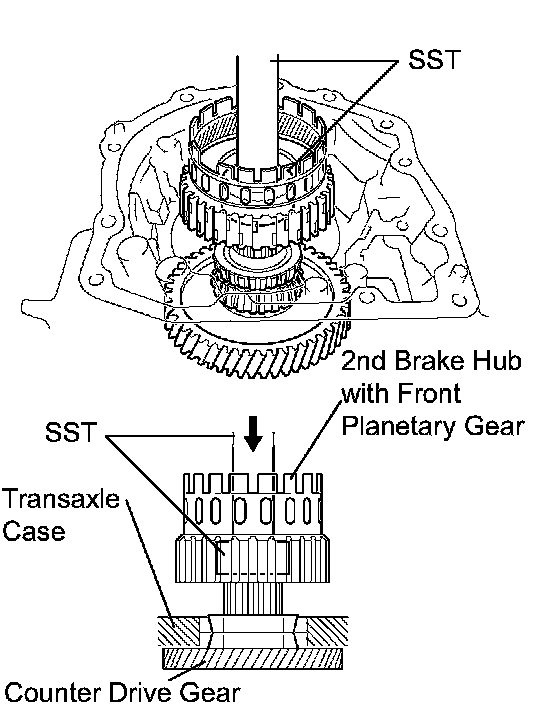 SST

2nd Brake Hub with Front Planetary Gear

SST

Transaxle Case

Counter Drive Gear