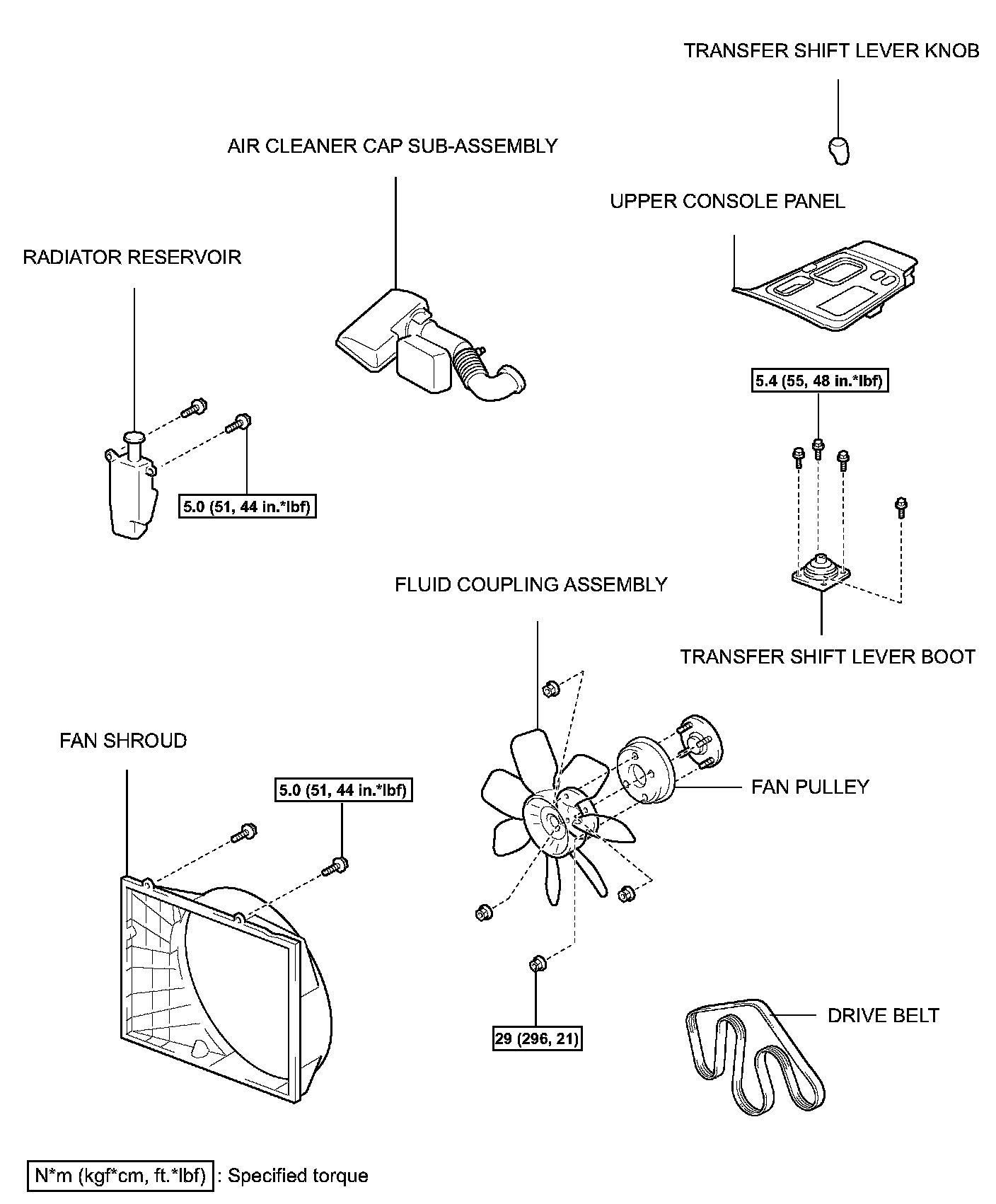 TRANSFER SHIFT LEVER KNOB

AIR CLEANER CAP SUB-ASSEMBLY

UPPER CONSOLE PANEL

RADIATOR RESERVOIR

5.4 (55, 48 in.*lbf)

5.0 (51, 44 in.*lbf)

FLUID COUPLING ASSEMBLY

TRANSFER SHIFT LEVER BOOT

FAN SHROUD

5.0 (51, 44 in.*lbf)

FAN PULLEY

29 (296, 21)

DRIVE BELT

N*m (kgf*cm, ft.*lbf) : Specified torque