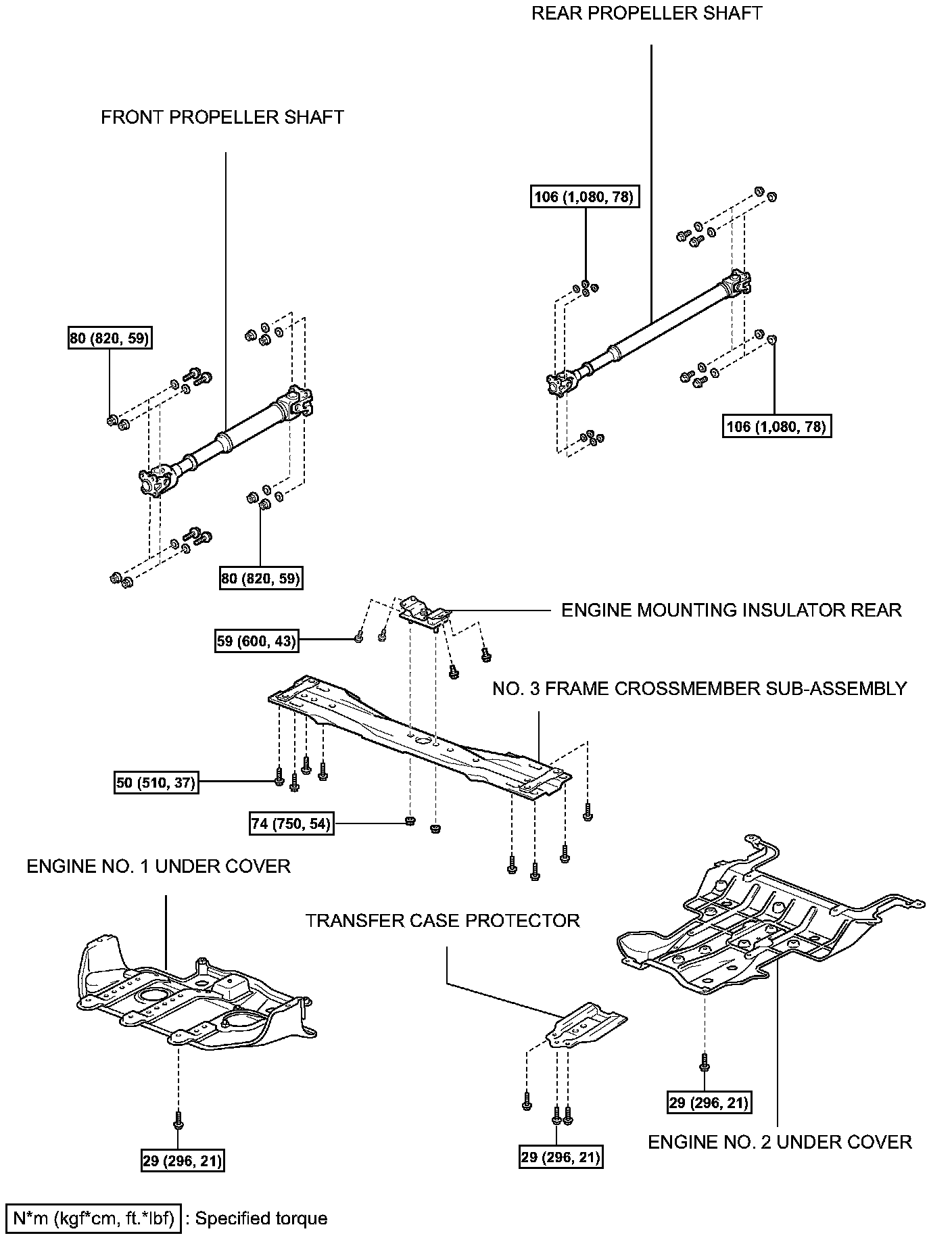 REAR PROPELLER SHAFT

FRONT PROPELLER SHAFT

106 (1,080, 78)

80 (820, 59)

106 (1,080, 78)

80 (820, 59)

ENGINE MOUNTING INSULATOR REAR

59 (600, 43)

NO. 3 FRAME CROSSMEMBER SUB-ASSEMBLY

50 (510, 37)

74 (750, 54)

ENGINE NO. 1 UNDER COVER

TRANSFER CASE PROTECTOR

29 (296, 21)

29 (296, 21)

29 (296, 21)

ENGINE NO. 2 UNDER COVER

N*m (kgf*cm, ft.*lbf) : Specified torque