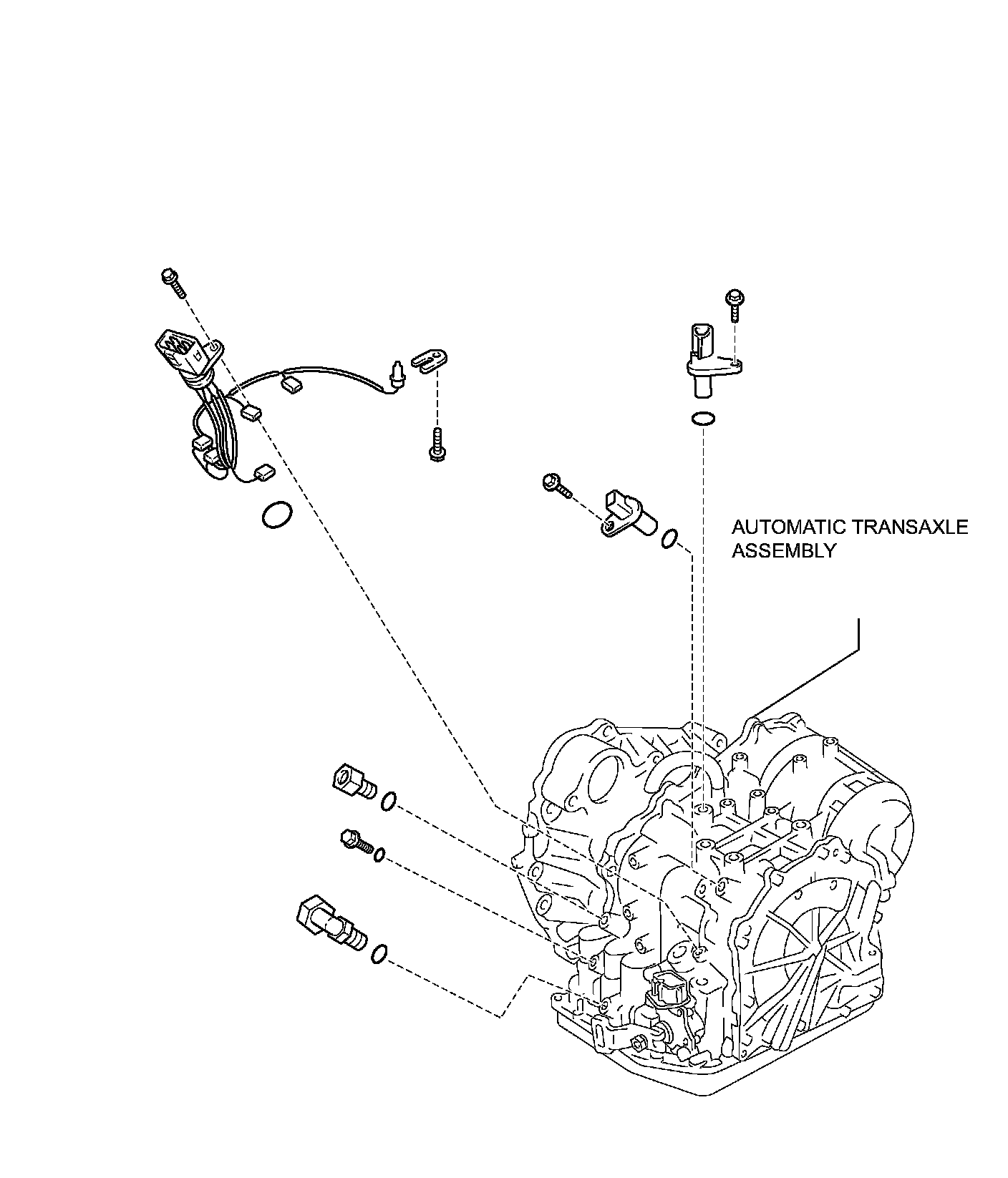 AUTOMATIC TRANSAXLE ASSEMBLY