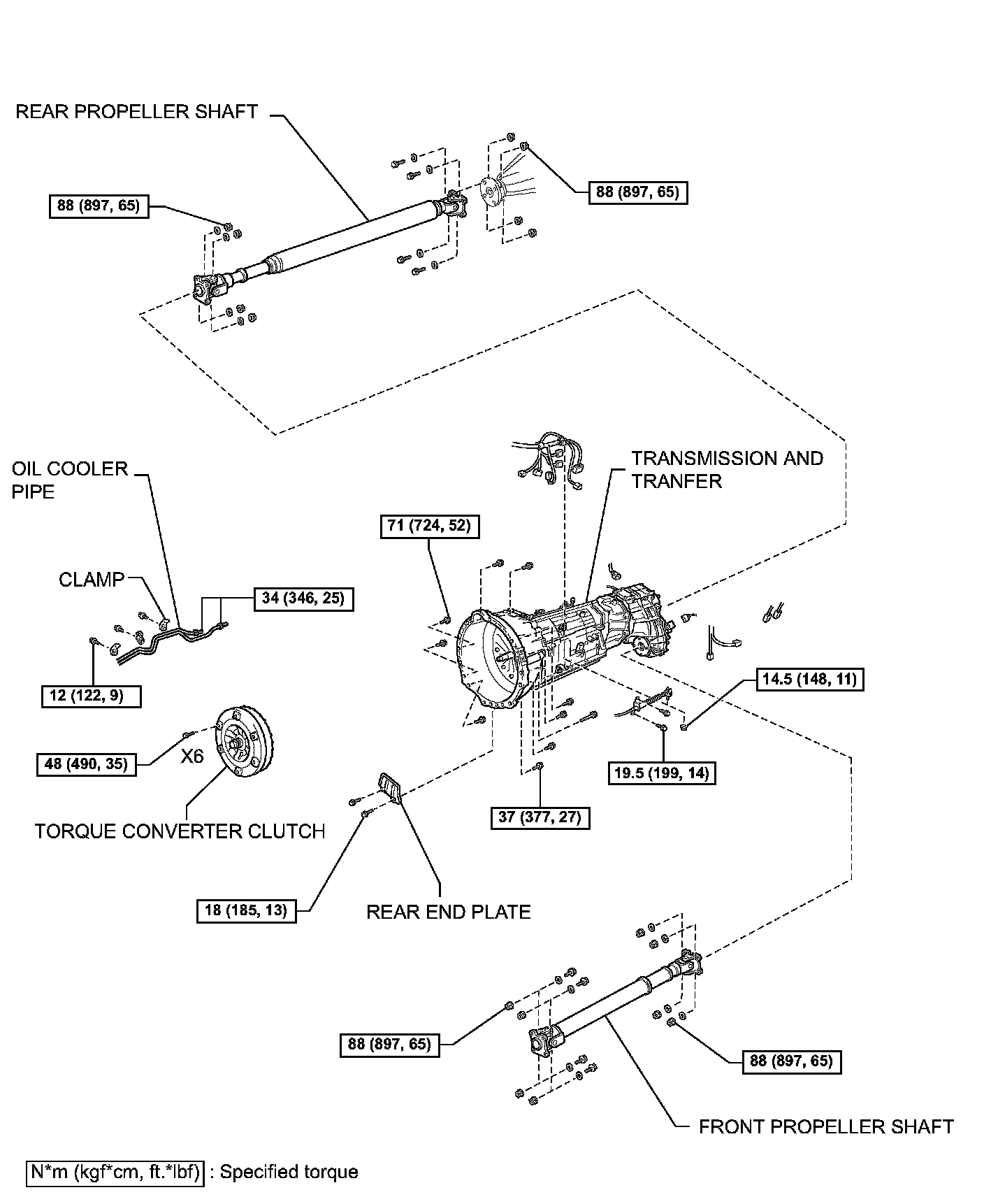 REAR PROPELLER SHAFT

88 (897, 65)

88 (897, 65)

OIL COOLER PIPE

TRANSMISSION AND TRANFER

71 (724, 52)

CLAMP

34 (346, 25)

12 (122, 9)

14.5 (148, 11)

48 (490, 35)

X6

19.5 (199, 14)

TORQUE CONVERTER CLUTCH

37 (377, 27)

18 (185, 13)

REAR END PLATE

88 (897, 65)

88 (897, 65)

FRONT PROPELLER SHAFT

N*m (kgf*cm, ft.*lbf) : Specified torque