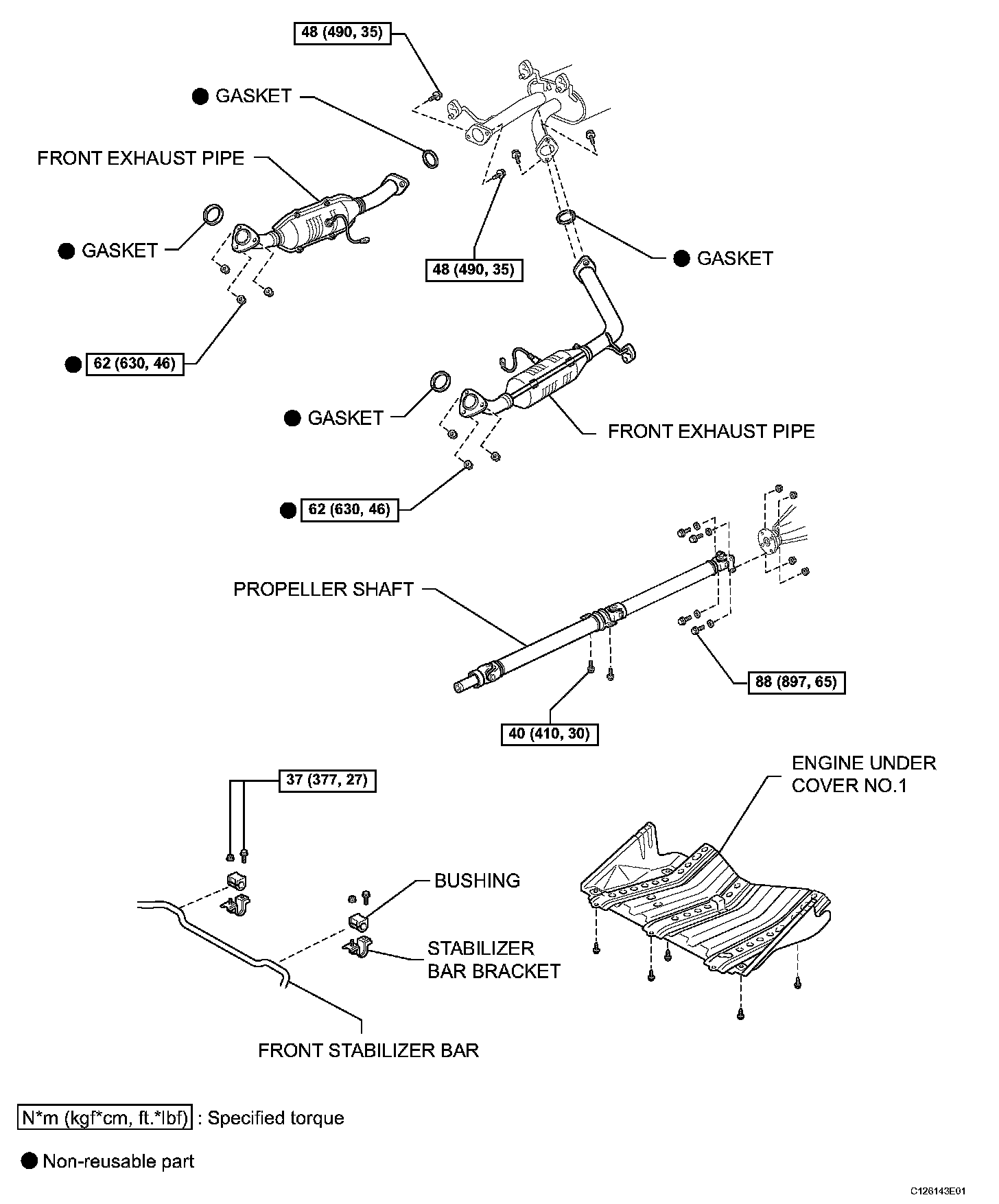 48 (490, 35)

● GASKET

FRONT EXHAUST PIPE

● GASKET

48 (490, 35)

● GASKET

● 62 (630, 46)

● GASKET

FRONT EXHAUST PIPE

● 62 (630, 46)

PROPELLER SHAFT

88 (897, 65)

40 (410, 30)

37 (377, 27)

ENGINE UNDER COVER NO.1

BUSHING

STABILIZER BAR BRACKET

FRONT STABILIZER BAR

N*m (kgf*cm, ft.*lbf) : Specified torque

● Non-reusable part

C126143E01