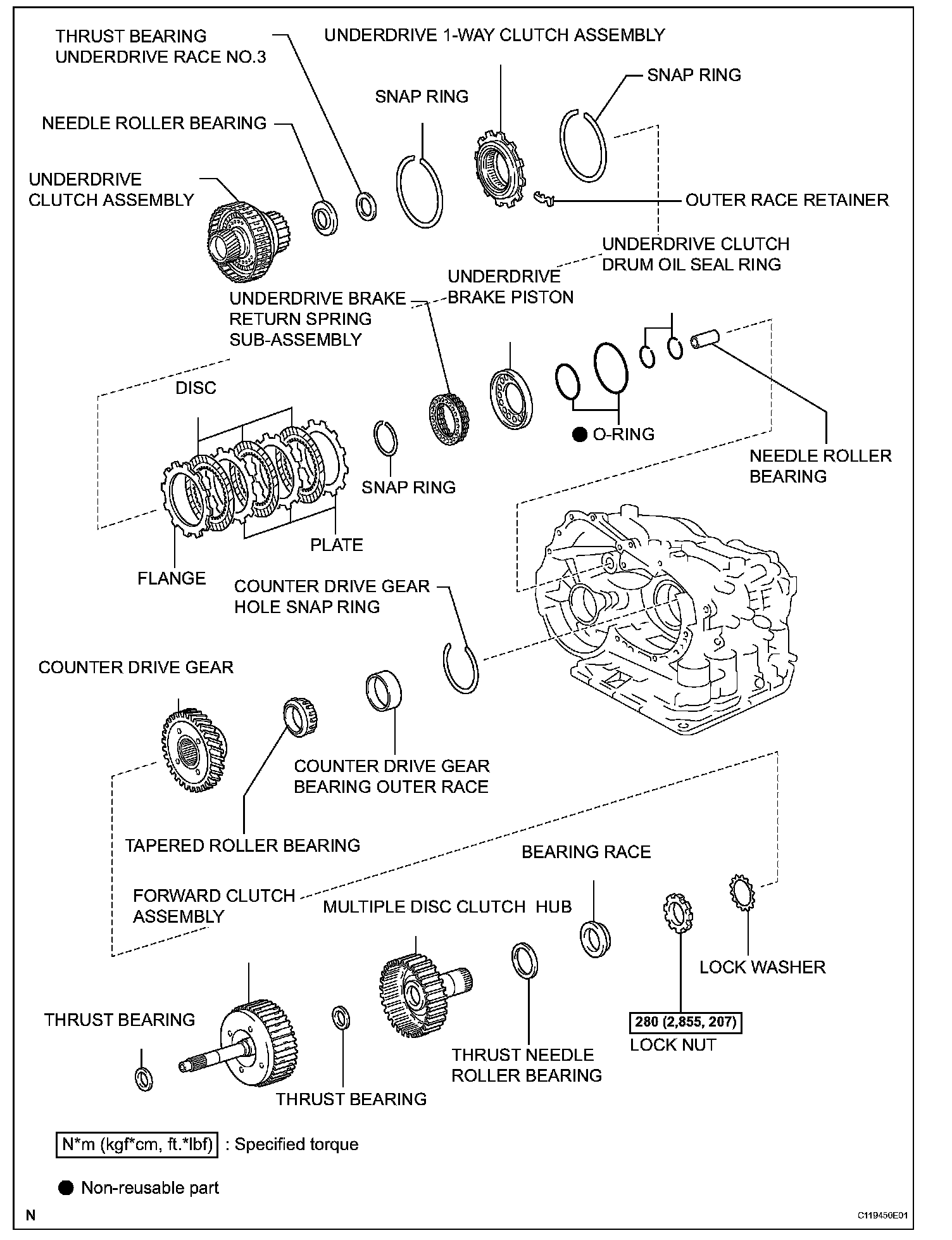 THRUST BEARING
UNDERDRIVE RACE NO.3

UNDERDRIVE 1-WAY CLUTCH ASSEMBLY

SNAP RING

SNAP RING

NEEDLE ROLLER BEARING

UNDERDRIVE
CLUTCH ASSEMBLY

OUTER RACE RETAINER

UNDERDRIVE CLUTCH
DRUM OIL SEAL RING

UNDERDRIVE
BRAKE PISTON

UNDERDRIVE BRAKE
RETURN SPRING
SUB-ASSEMBLY

DISC

● O-RING

NEEDLE ROLLER
BEARING

SNAP RING

PLATE

FLANGE

COUNTER DRIVE GEAR
HOLE SNAP RING

COUNTER DRIVE GEAR

COUNTER DRIVE GEAR
BEARING OUTER RACE

TAPERED ROLLER BEARING

BEARING RACE

FORWARD CLUTCH
ASSEMBLY

MULTIPLE DISC CLUTCH HUB

LOCK WASHER

THRUST BEARING

280 (2,855, 207)
LOCK NUT

THRUST NEEDLE
ROLLER BEARING

THRUST BEARING

N*m (kgf*cm, ft.*lbf) : Specified torque

● Non-reusable part

N

C119450E01