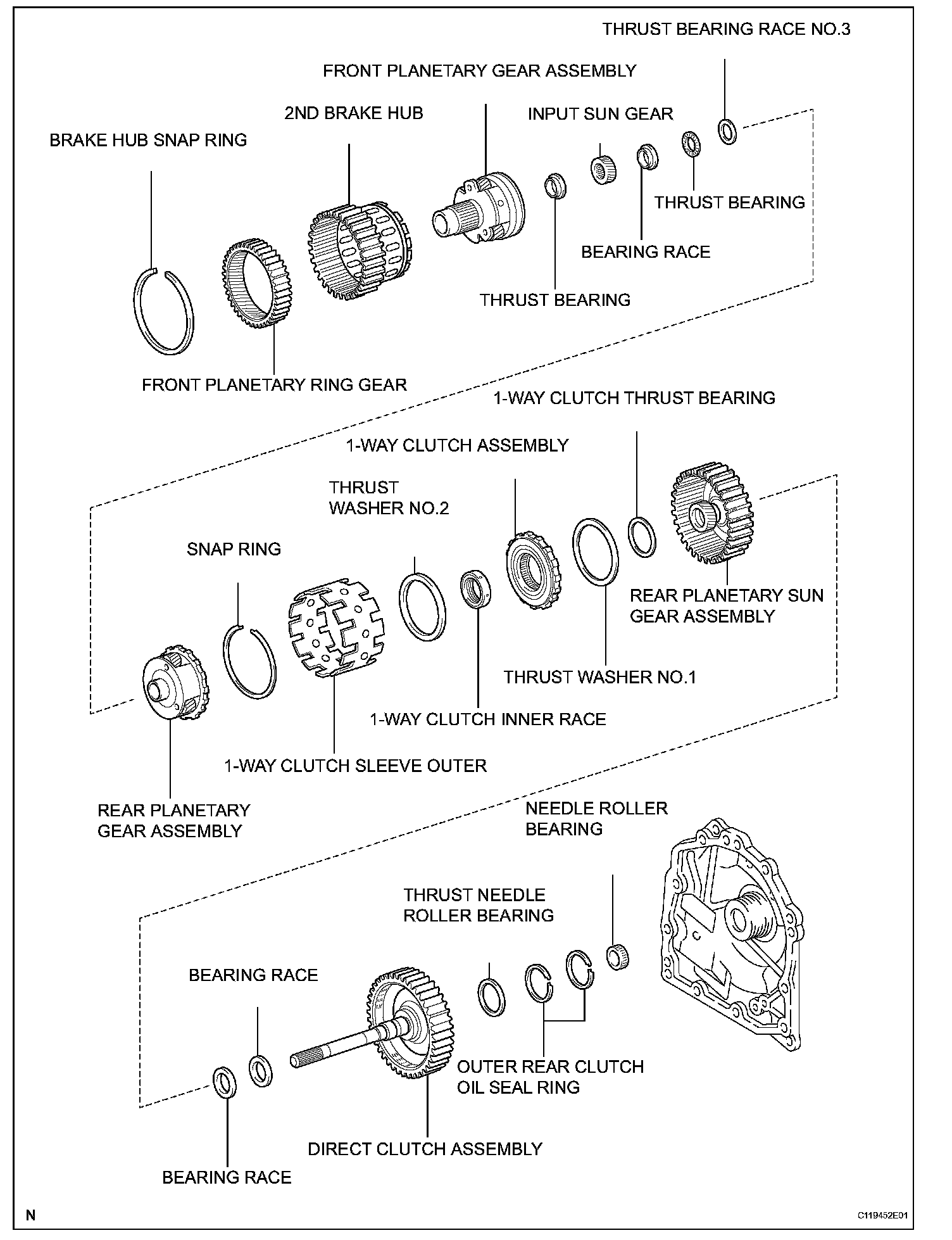 THRUST BEARING RACE NO.3

FRONT PLANETARY GEAR ASSEMBLY

2ND BRAKE HUB

INPUT SUN GEAR

BRAKE HUB SNAP RING

THRUST BEARING

BEARING RACE

THRUST BEARING

FRONT PLANETARY RING GEAR

1-WAY CLUTCH THRUST BEARING

1-WAY CLUTCH ASSEMBLY

THRUST WASHER NO.2

SNAP RING

REAR PLANETARY SUN GEAR ASSEMBLY

THRUST WASHER NO.1

1-WAY CLUTCH INNER RACE

1-WAY CLUTCH SLEEVE OUTER

REAR PLANETARY GEAR ASSEMBLY

NEEDLE ROLLER BEARING

THRUST NEEDLE ROLLER BEARING

BEARING RACE

OUTER REAR CLUTCH OIL SEAL RING

DIRECT CLUTCH ASSEMBLY

BEARING RACE

N

C119452E01