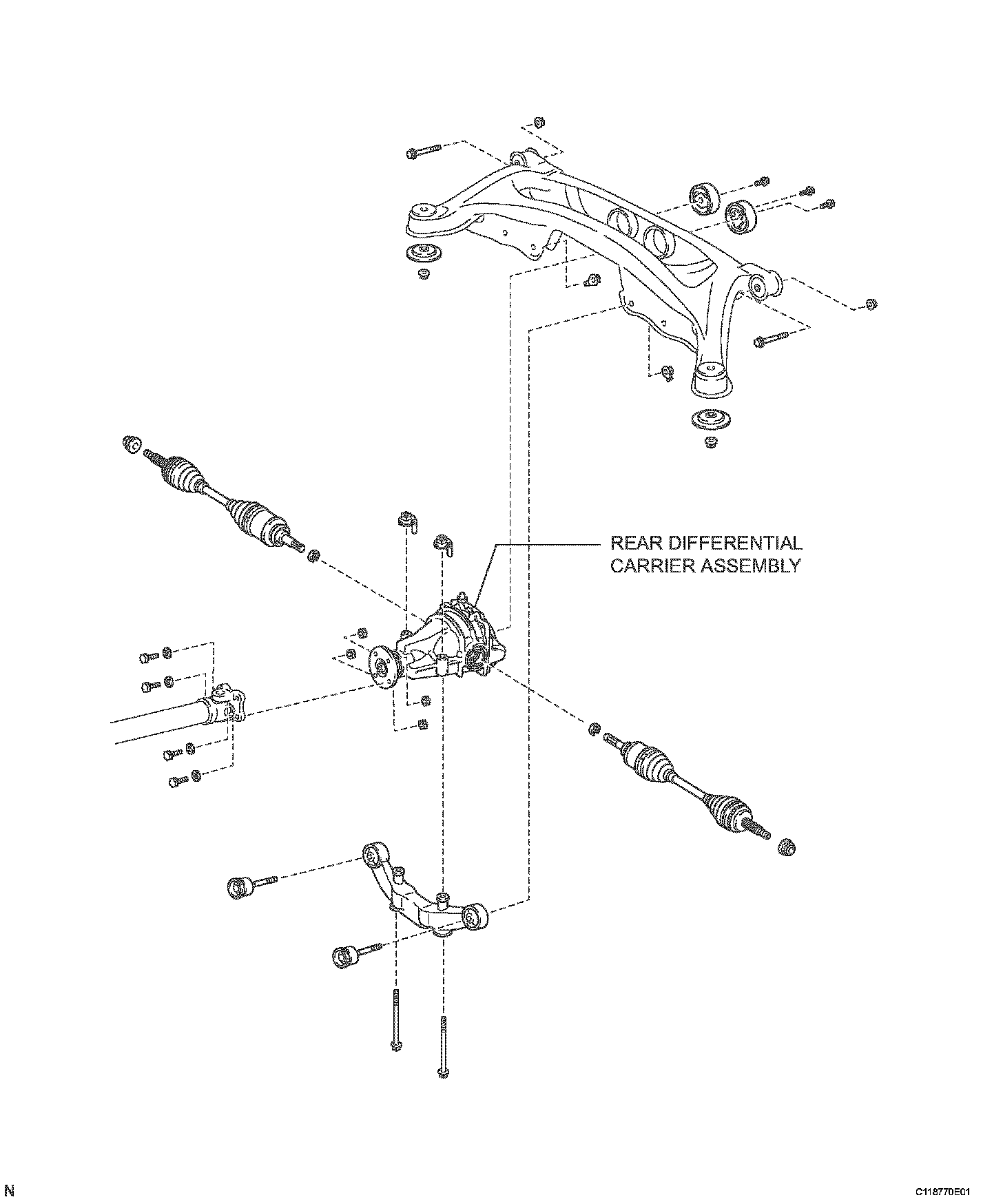 REAR DIFFERENTIAL CARRIER ASSEMBLY

N

C118770E01