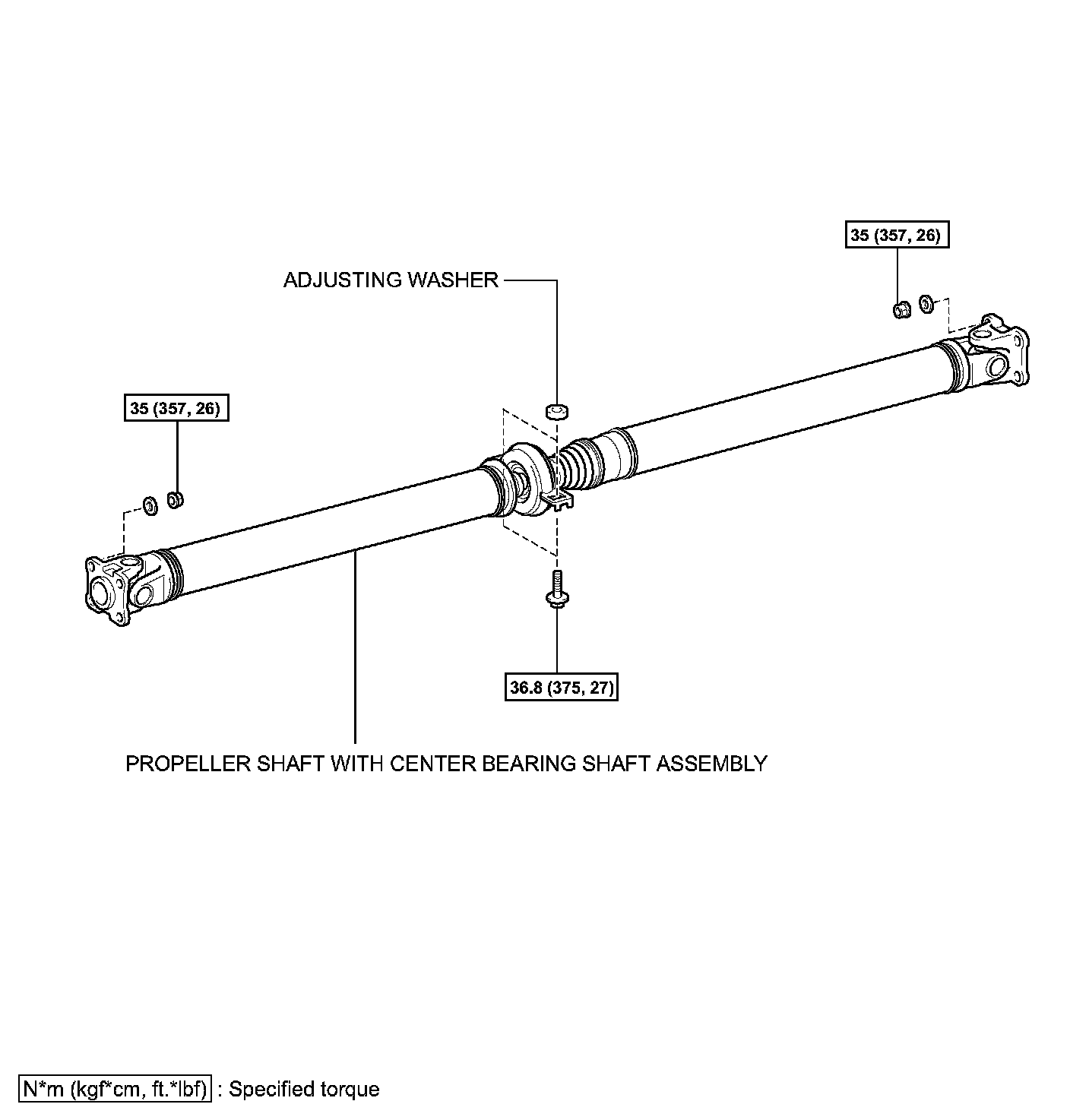 35 (357, 26)

ADJUSTING WASHER

35 (357, 26)

36.8 (375, 27)

PROPELLER SHAFT WITH CENTER BEARING SHAFT ASSEMBLY

N*m (kgf*cm, ft.*lbf) : Specified torque