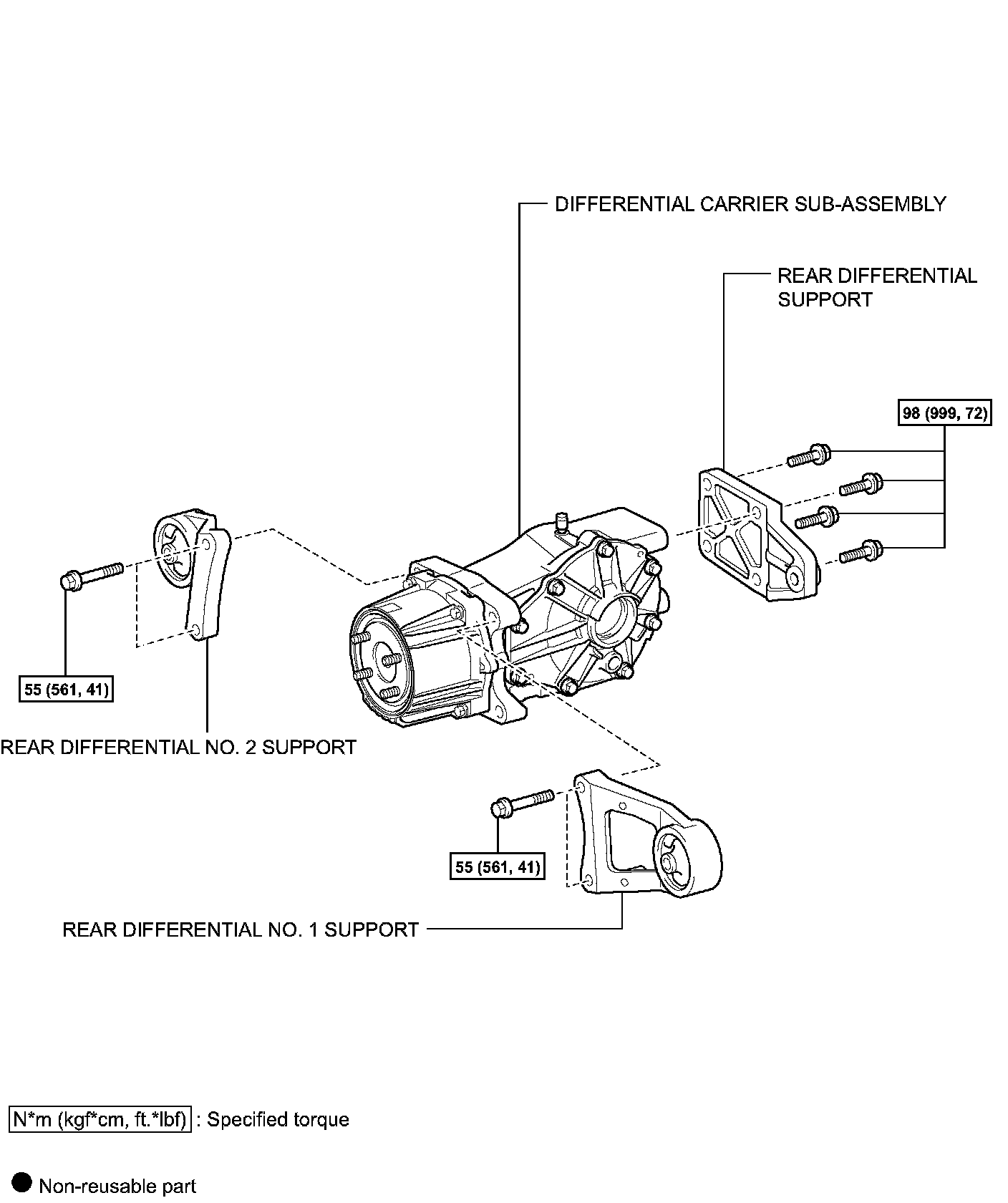 DIFFERENTIAL CARRIER SUB-ASSEMBLY

REAR DIFFERENTIAL SUPPORT

98 (999, 72)

55 (561, 41)

REAR DIFFERENTIAL NO. 2 SUPPORT

55 (561, 41)

REAR DIFFERENTIAL NO. 1 SUPPORT

N*m (kgf*cm, ft.*lbf) : Specified torque

Non-reusable part