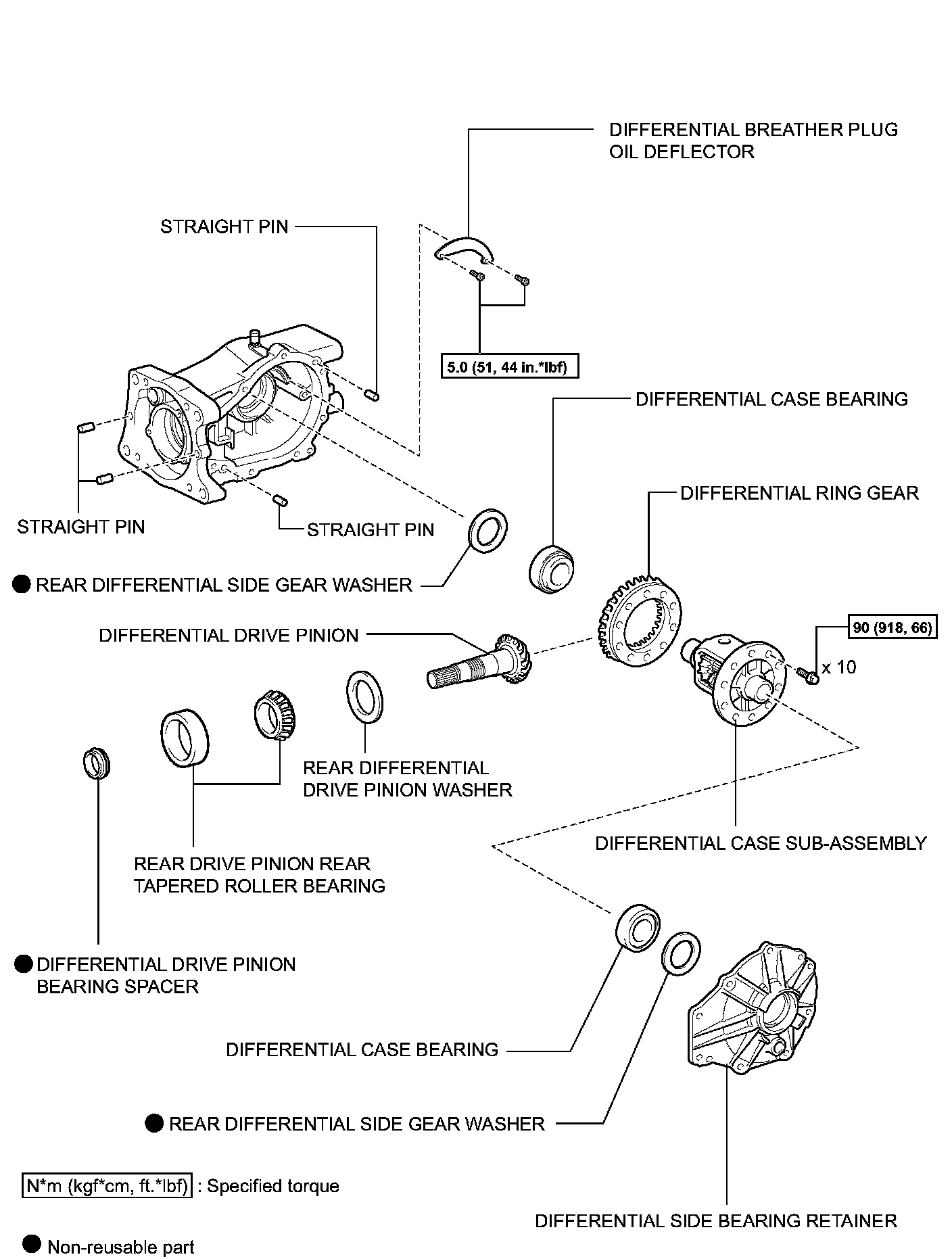 DIFFERENTIAL BREATHER PLUG OIL DEFLECTOR

STRAIGHT PIN

5.0 (51, 44 in.*lbf)

DIFFERENTIAL CASE BEARING

DIFFERENTIAL RING GEAR

STRAIGHT PIN

STRAIGHT PIN

● REAR DIFFERENTIAL SIDE GEAR WASHER

DIFFERENTIAL DRIVE PINION

90 (918, 66)

x 10

REAR DIFFERENTIAL DRIVE PINION WASHER

DIFFERENTIAL CASE SUB-ASSEMBLY

REAR DRIVE PINION REAR TAPERED ROLLER BEARING

● DIFFERENTIAL DRIVE PINION BEARING SPACER

DIFFERENTIAL CASE BEARING

● REAR DIFFERENTIAL SIDE GEAR WASHER

N*m (kgf*cm, ft.*lbf) : Specified torque

DIFFERENTIAL SIDE BEARING RETAINER

● Non-reusable part