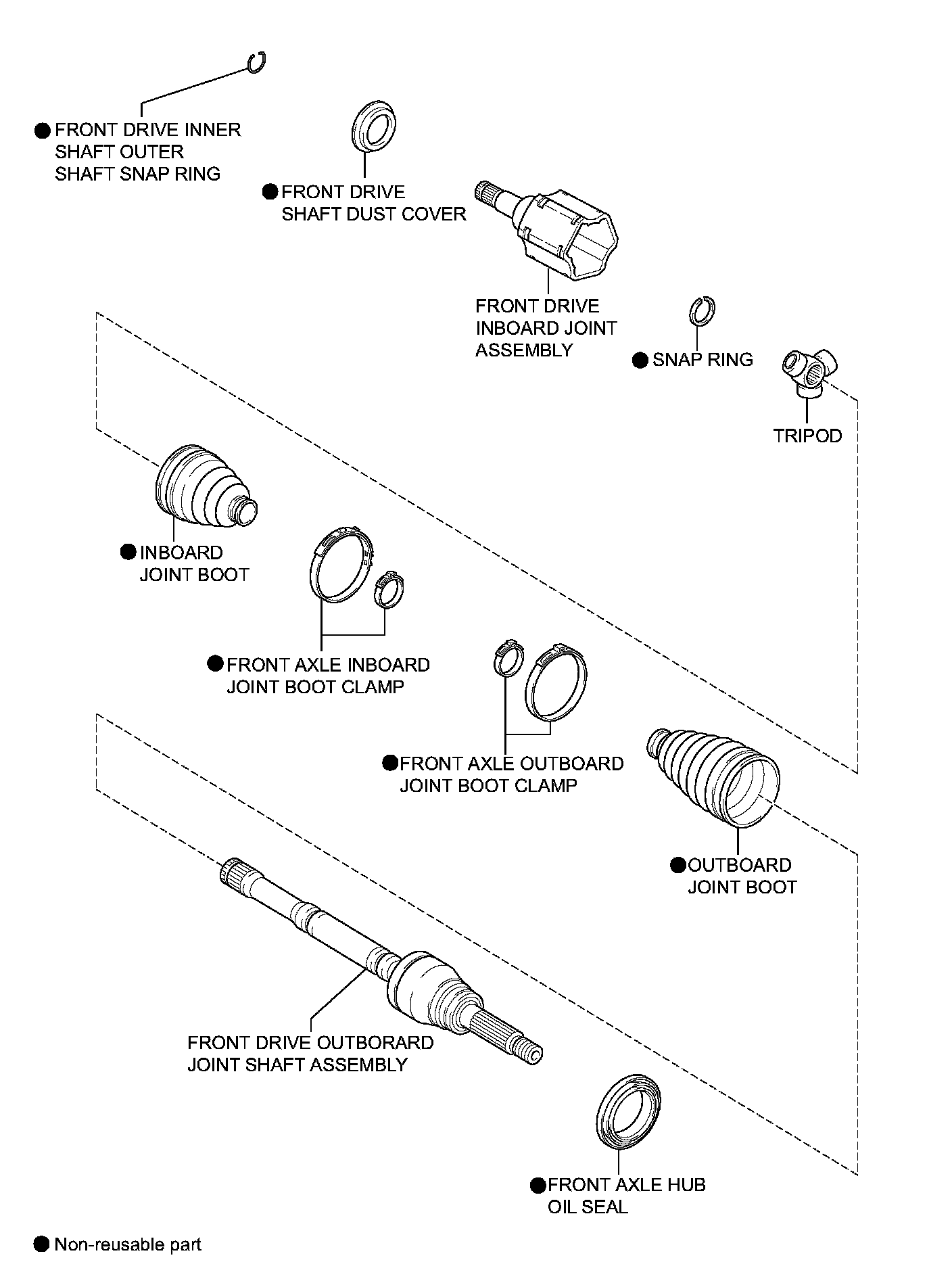 ● FRONT DRIVE INNER SHAFT OUTER SHAFT SNAP RING

● FRONT DRIVE SHAFT DUST COVER

FRONT DRIVE INBOARD JOINT ASSEMBLY

● SNAP RING

TRIPOD

● INBOARD JOINT BOOT

● FRONT AXLE INBOARD JOINT BOOT CLAMP

● FRONT AXLE OUTBOARD JOINT BOOT CLAMP

● OUTBOARD JOINT BOOT

FRONT DRIVE OUTBORARD JOINT SHAFT ASSEMBLY

● FRONT AXLE HUB OIL SEAL

● Non-reusable part