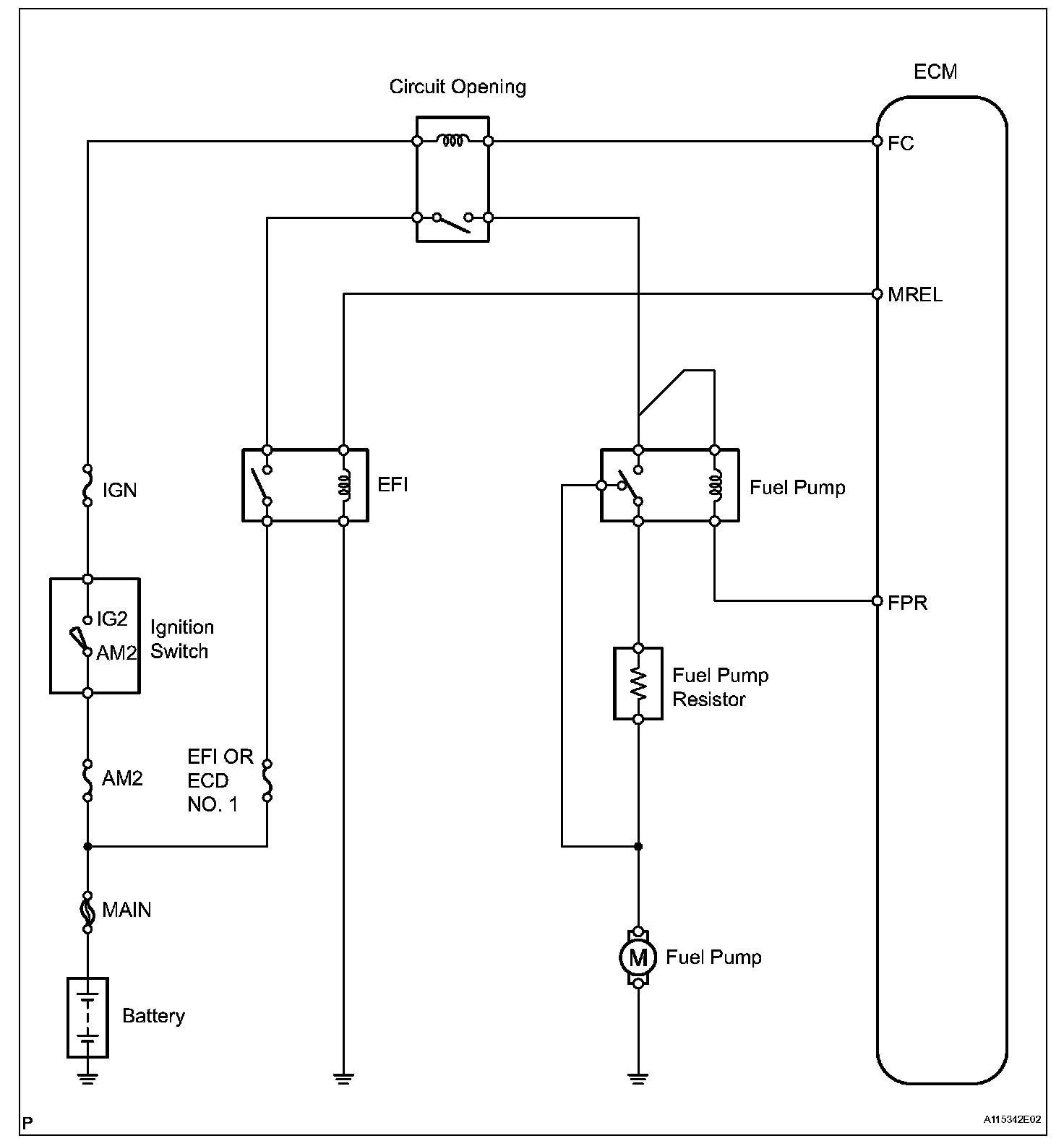 Circuit Opening

ECM

FC

MREL

IGN

EFI

Fuel Pump

FPR

IG2

AM2

Ignition Switch

Fuel Pump Resistor

AM2

EFI OR ECD NO. 1

MAIN

M

Fuel Pump

Battery

P

A115342E02