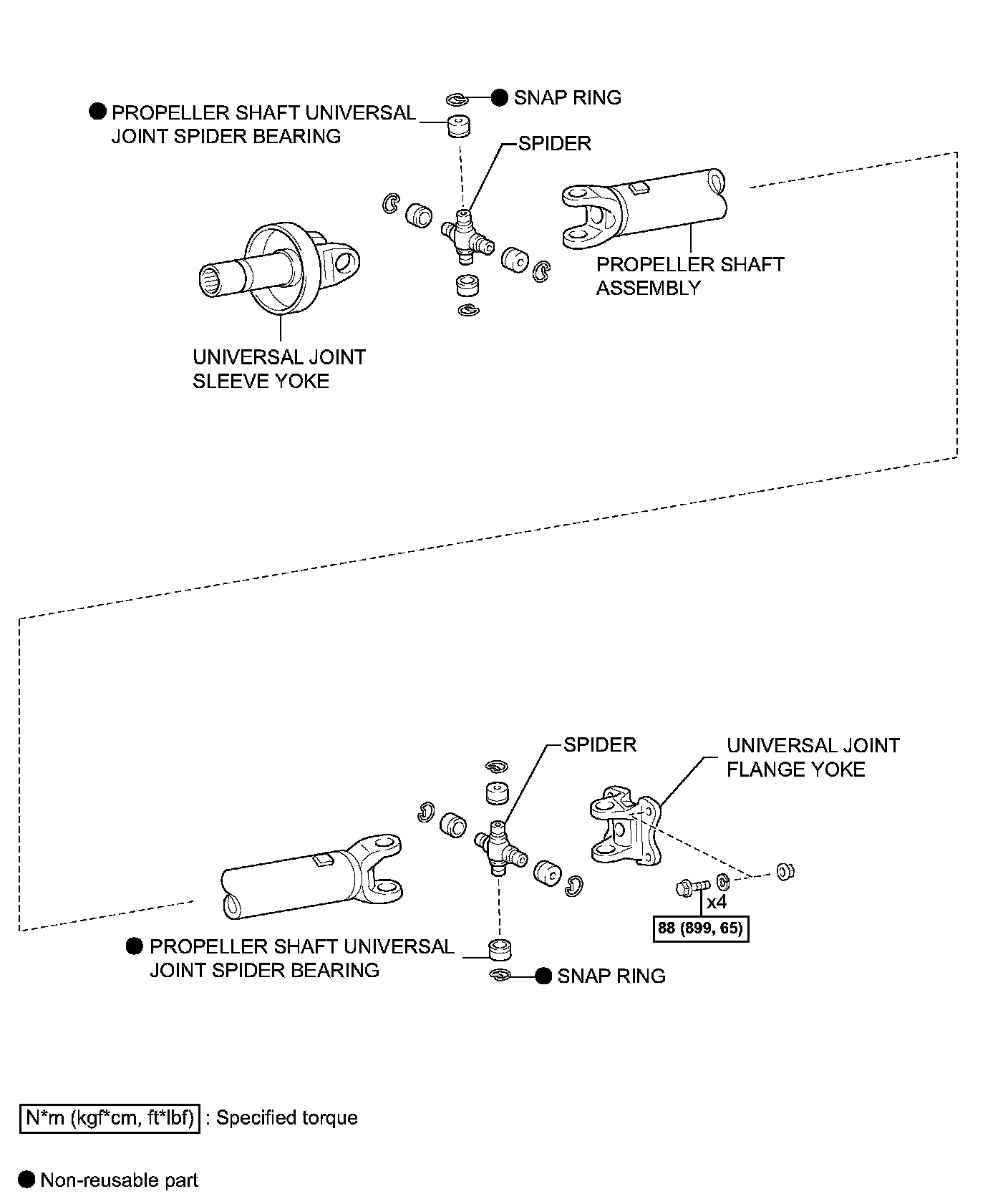 ● SNAP RING

● PROPELLER SHAFT UNIVERSAL JOINT SPIDER BEARING

SPIDER

PROPELLER SHAFT ASSEMBLY

UNIVERSAL JOINT SLEEVE YOKE

SPIDER

UNIVERSAL JOINT FLANGE YOKE

x4

88 (899, 65)

● PROPELLER SHAFT UNIVERSAL JOINT SPIDER BEARING

● SNAP RING

N*m (kgf*cm, ft*lbf) : Specified torque

● Non-reusable part