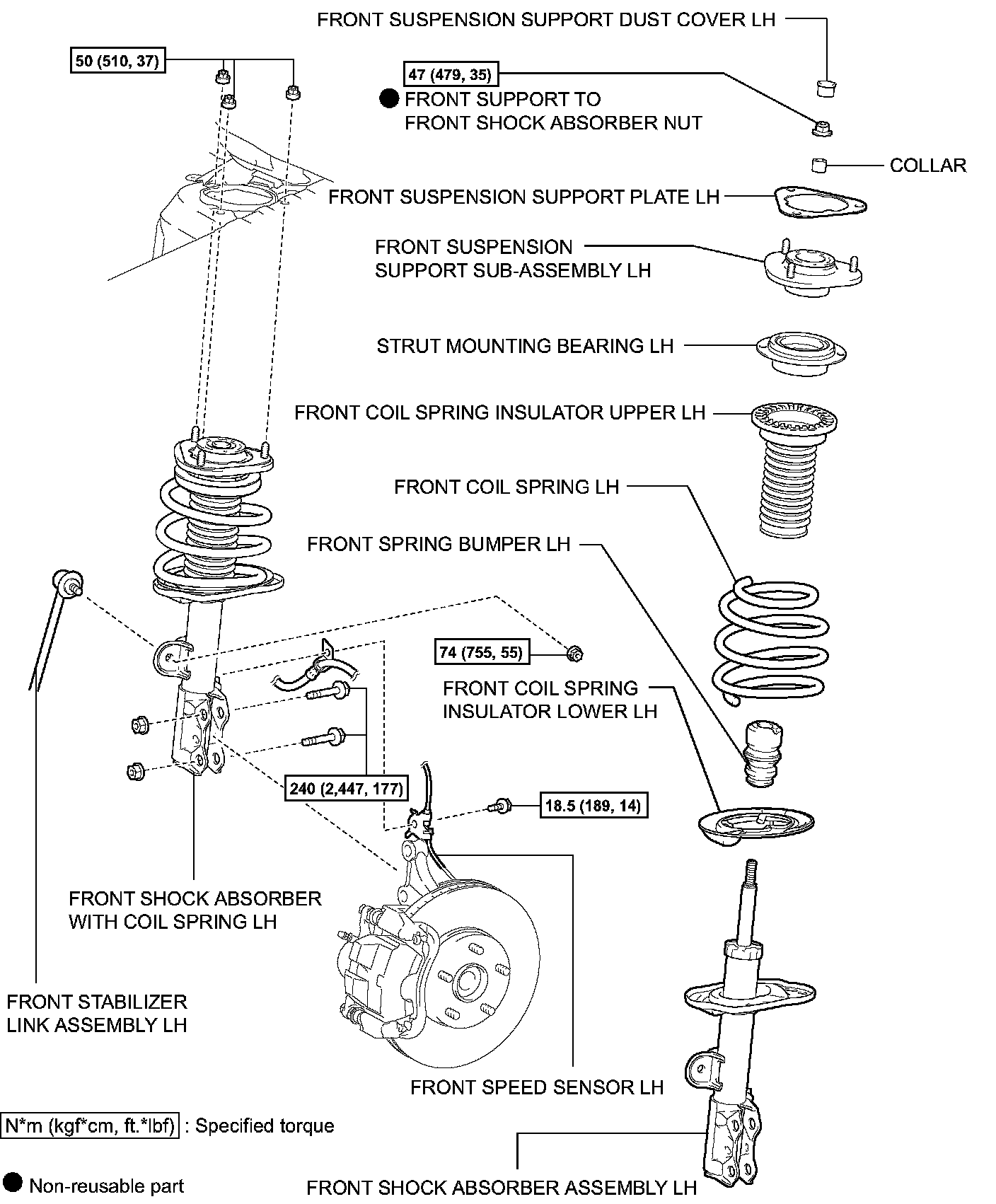 FRONT SUSPENSION SUPPORT DUST COVER LH

50 (510, 37)

47 (479, 35)

● FRONT SUPPORT TO FRONT SHOCK ABSORBER NUT

COLLAR

FRONT SUSPENSION SUPPORT PLATE LH

FRONT SUSPENSION SUPPORT SUB-ASSEMBLY LH

STRUT MOUNTING BEARING LH

FRONT COIL SPRING INSULATOR UPPER LH

FRONT COIL SPRING LH

FRONT SPRING BUMPER LH

74 (755, 55)

FRONT COIL SPRING INSULATOR LOWER LH

240 (2,447, 177)

18.5 (189, 14)

FRONT SHOCK ABSORBER WITH COIL SPRING LH

FRONT STABILIZER LINK ASSEMBLY LH

FRONT SPEED SENSOR LH

N*m (kgf*cm, ft.*lbf) : Specified torque

● Non-reusable part

FRONT SHOCK ABSORBER ASSEMBLY LH