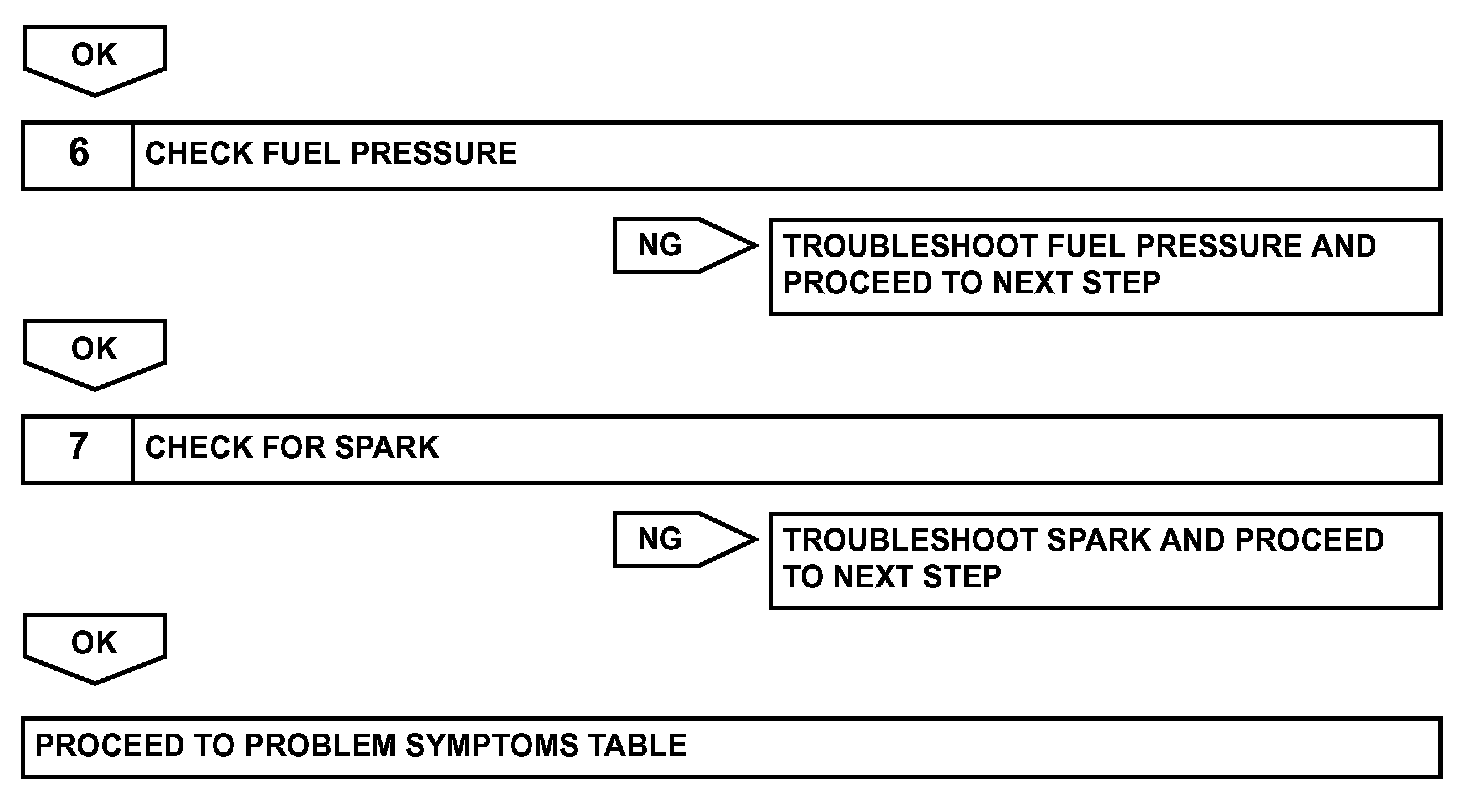 OK

6 CHECK FUEL PRESSURE

NG

TROUBLESHOOT FUEL PRESSURE AND PROCEED TO NEXT STEP

OK

7 CHECK FOR SPARK

NG

TROUBLESHOOT SPARK AND PROCEED TO NEXT STEP

OK

PROCEED TO PROBLEM SYMPTOMS TABLE