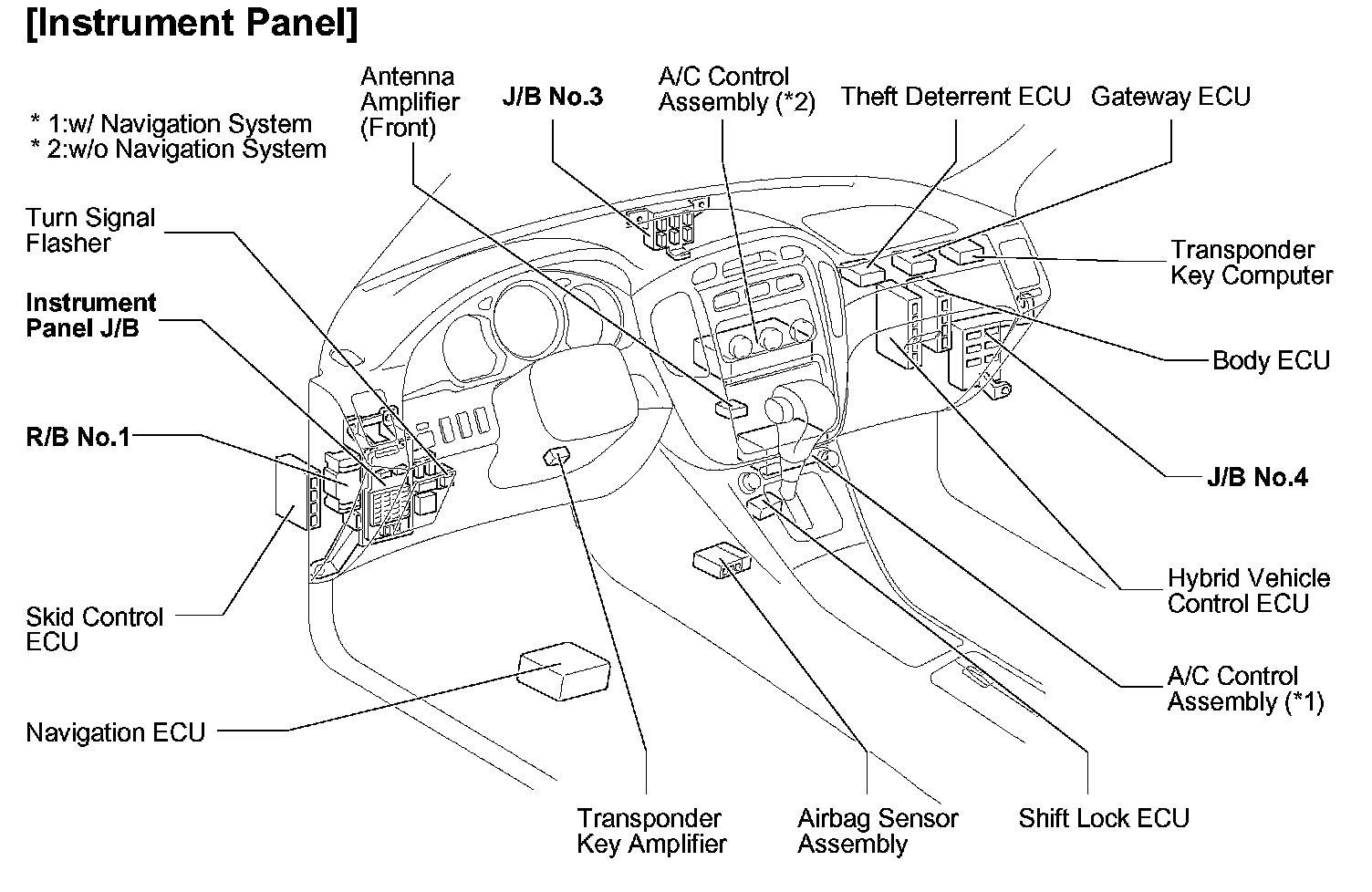 [Instrument Panel]

* 1:w/ Navigation System
* 2:w/o Navigation System

Antenna Amplifier (Front)

J/B No.3

A/C Control Assembly (*2)

Theft Deterrent ECU

Gateway ECU

Turn Signal Flasher

Instrument Panel J/B

R/B No.1

Skid Control ECU

Navigation ECU

Transponder Key Computer

Body ECU

J/B No.4

Hybrid Vehicle Control ECU

A/C Control Assembly (*1)

Transponder Key Amplifier

Airbag Sensor Assembly

Shift Lock ECU