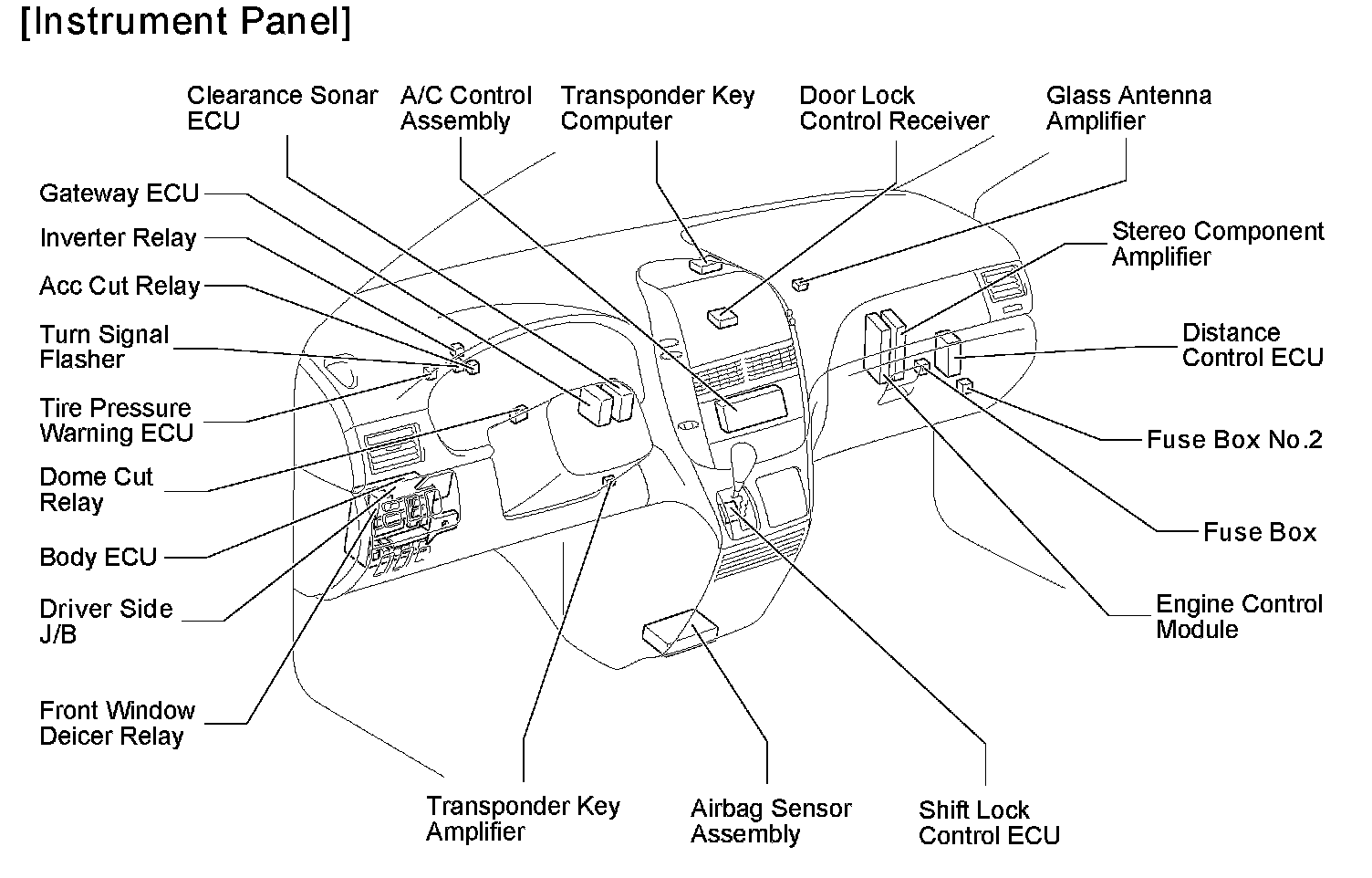 [Instrument Panel]

Clearance Sonar ECU

A/C Control Assembly

Transponder Key Computer

Door Lock Control Receiver

Glass Antenna Amplifier

Gateway ECU

Inverter Relay

Acc Cut Relay

Turn Signal Flasher

Tire Pressure Warning ECU

Dome Cut Relay

Body ECU

Driver Side J/B

Front Window Deicer Relay

Stereo Component Amplifier

Distance Control ECU

Fuse Box No.2

Fuse Box

Engine Control Module

Transponder Key Amplifier

Airbag Sensor Assembly

Shift Lock Control ECU