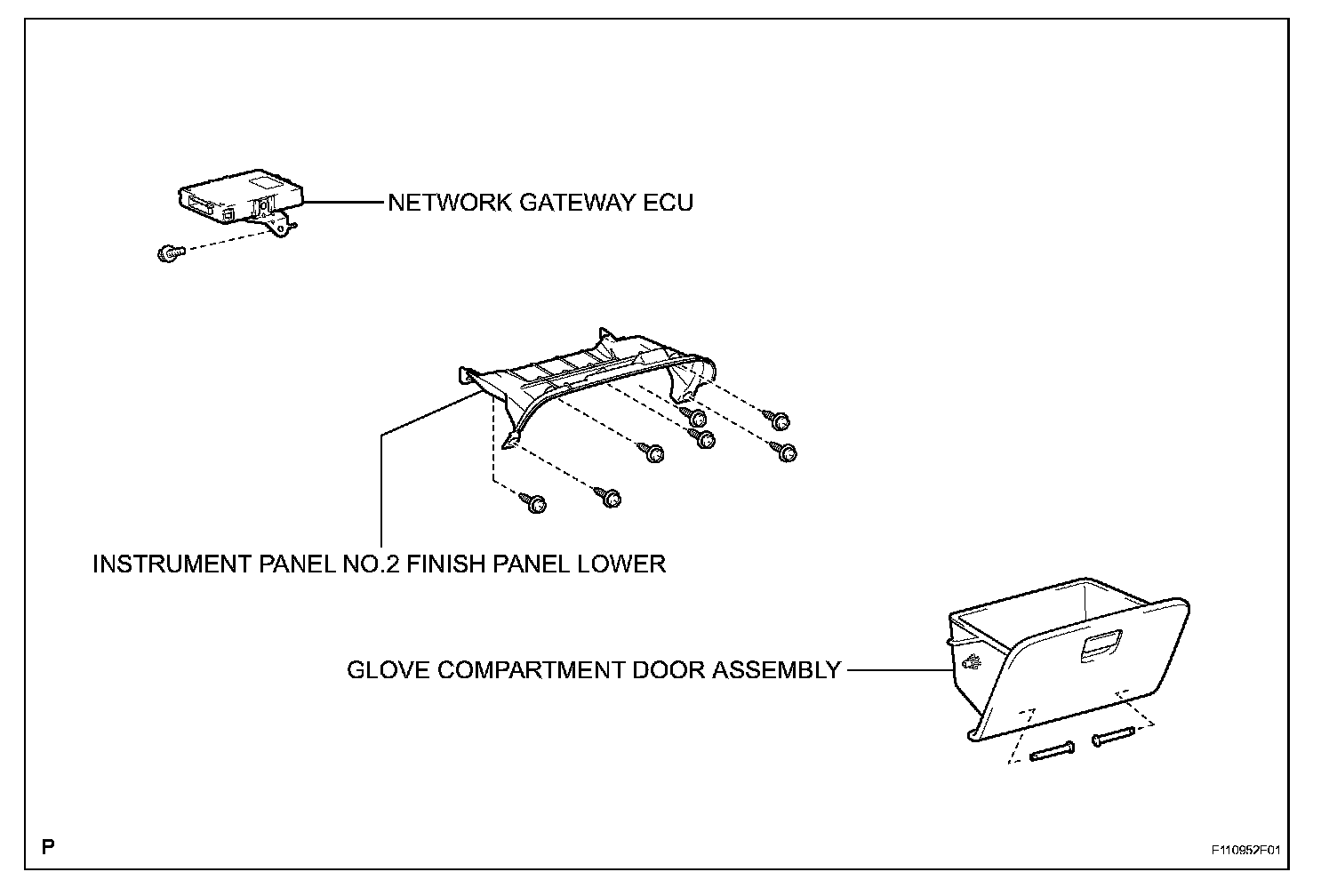 NETWORK GATEWAY ECU

INSTRUMENT PANEL NO.2 FINISH PANEL LOWER

GLOVE COMPARTMENT DOOR ASSEMBLY

P

F110952F01