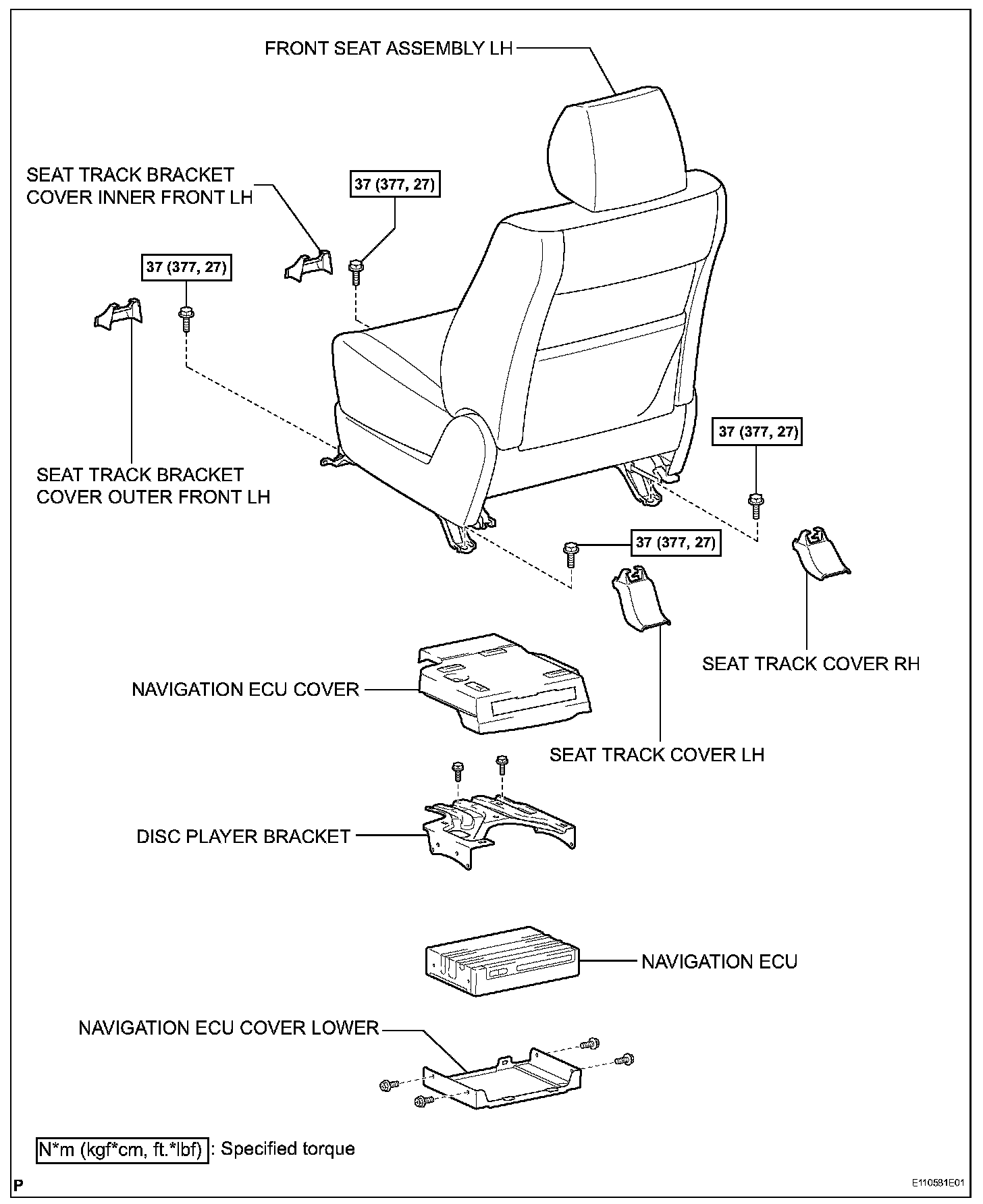 FRONT SEAT ASSEMBLY LH

SEAT TRACK BRACKET COVER INNER FRONT LH

37 (377, 27)

37 (377, 27)

SEAT TRACK BRACKET COVER OUTER FRONT LH

37 (377, 27)

37 (377, 27)

SEAT TRACK COVER RH

NAVIGATION ECU COVER

SEAT TRACK COVER LH

DISC PLAYER BRACKET

NAVIGATION ECU

NAVIGATION ECU COVER LOWER

N*m (kgf*cm, ft.*lbf) : Specified torque

P

E110581E01