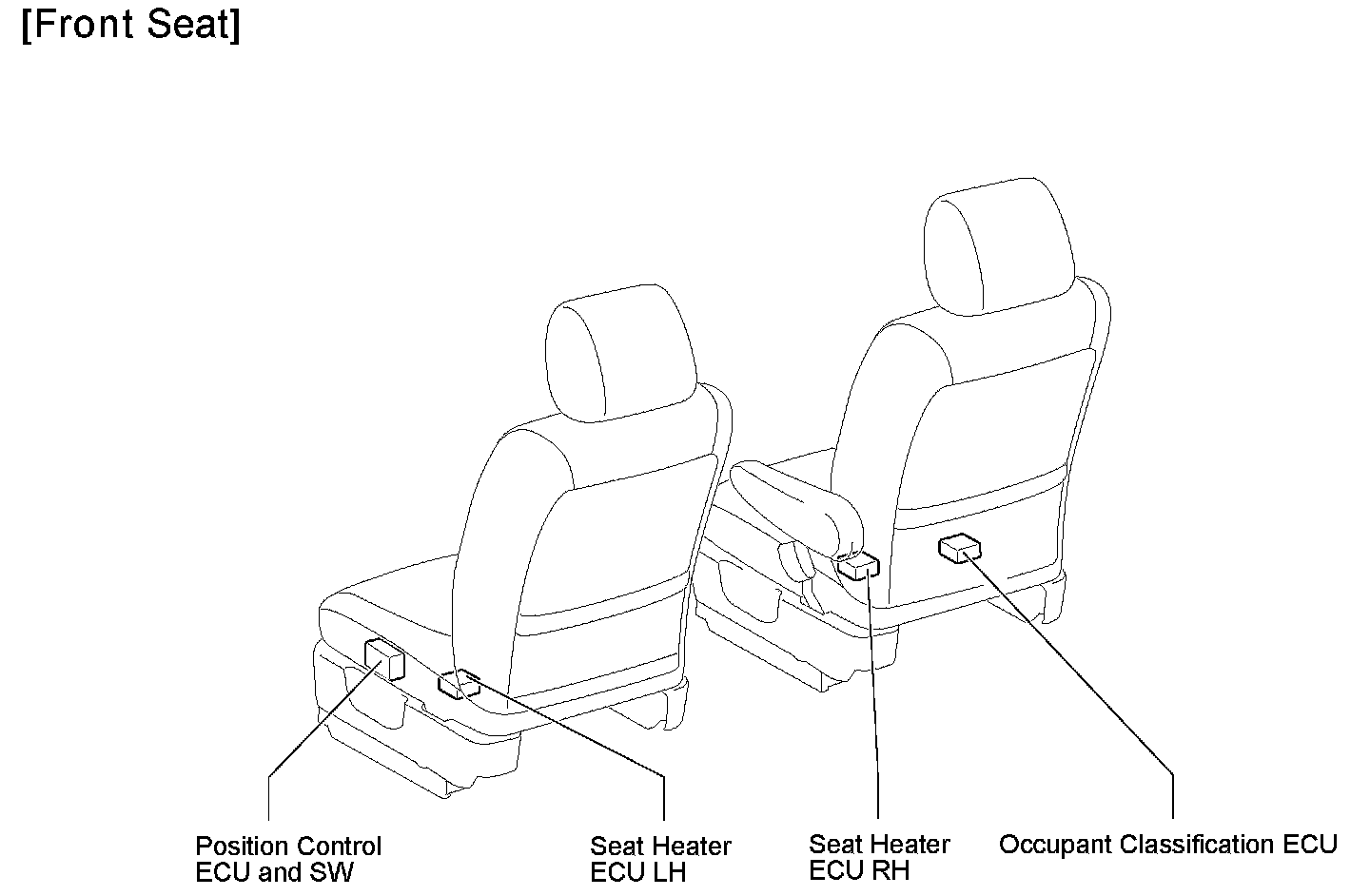 [Front Seat]

Position Control ECU and SW

Seat Heater ECU LH

Seat Heater ECU RH

Occupant Classification ECU