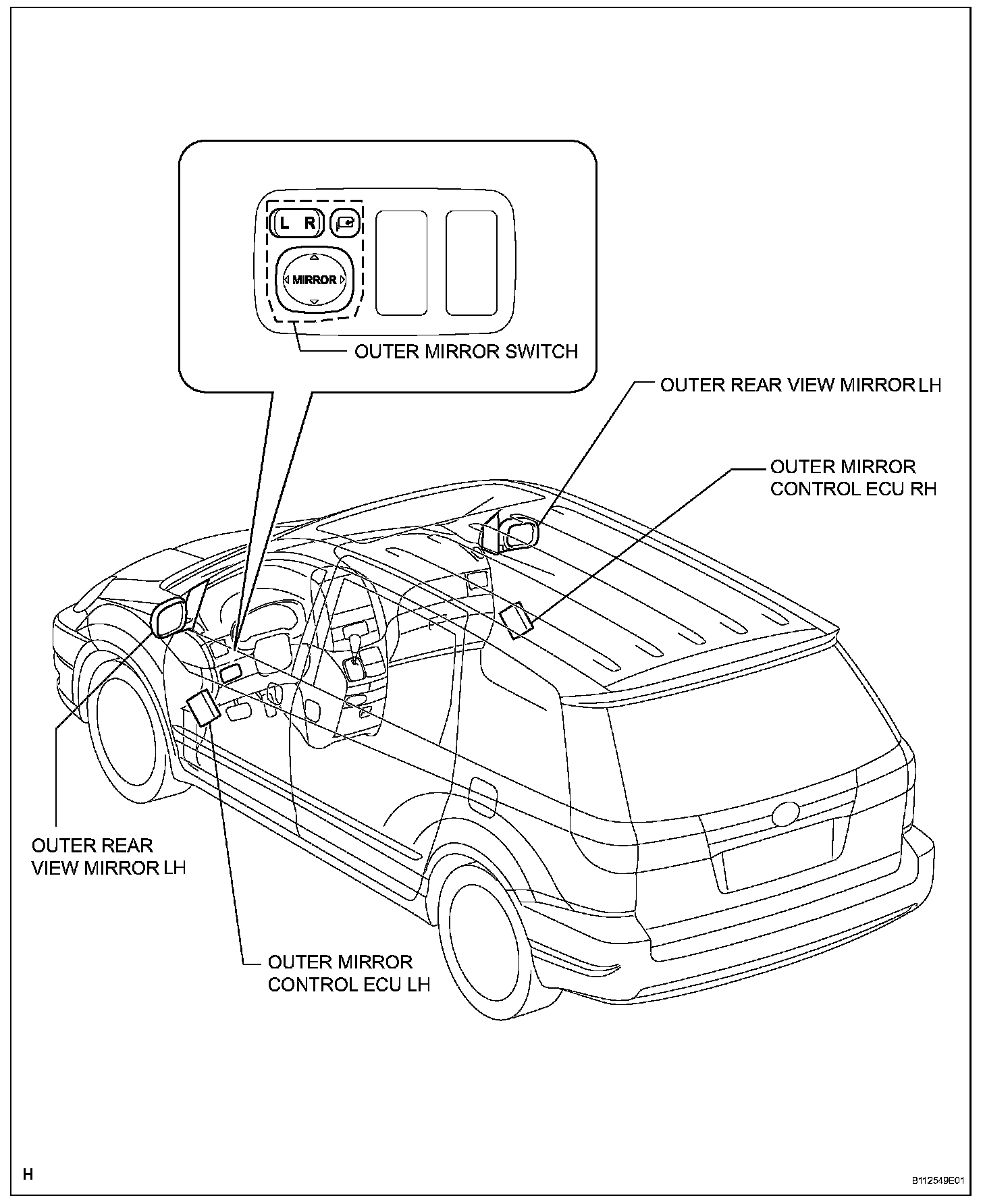 L R

MIRROR

OUTER MIRROR SWITCH

OUTER REAR VIEW MIRROR LH

OUTER MIRROR CONTROL ECU RH

OUTER REAR VIEW MIRROR LH

OUTER MIRROR CONTROL ECU LH

H

B112549E01