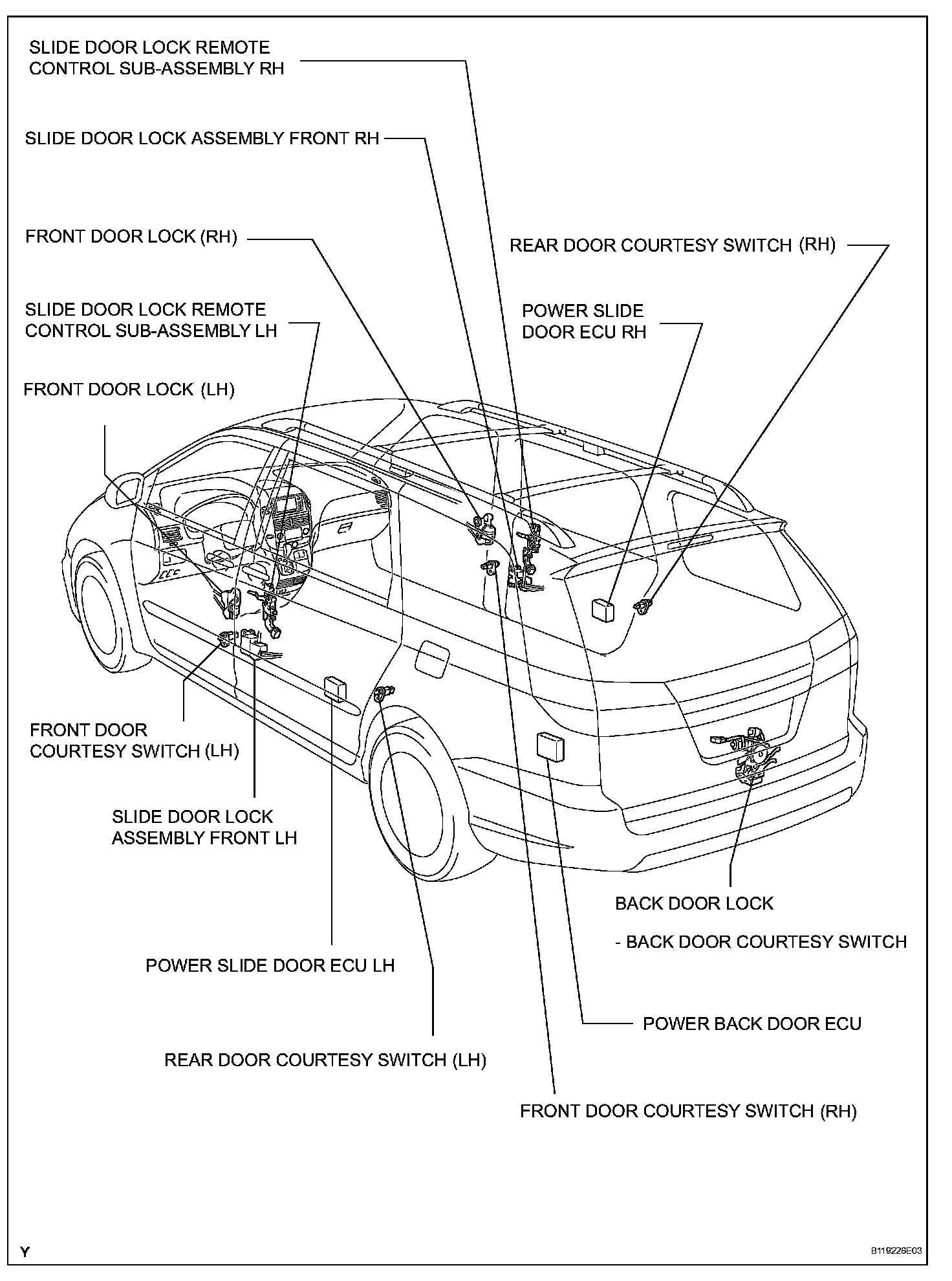 SLIDE DOOR LOCK REMOTE CONTROL SUB-ASSEMBLY RH

SLIDE DOOR LOCK ASSEMBLY FRONT RH

FRONT DOOR LOCK (RH)

REAR DOOR COURTESY SWITCH (RH)

SLIDE DOOR LOCK REMOTE CONTROL SUB-ASSEMBLY LH

POWER SLIDE DOOR ECU RH

FRONT DOOR LOCK (LH)

FRONT DOOR COURTESY SWITCH (LH)

SLIDE DOOR LOCK ASSEMBLY FRONT LH

BACK DOOR LOCK

- BACK DOOR COURTESY SWITCH

POWER SLIDE DOOR ECU LH

POWER BACK DOOR ECU

REAR DOOR COURTESY SWITCH (LH)

FRONT DOOR COURTESY SWITCH (RH)

Y

B119226E03