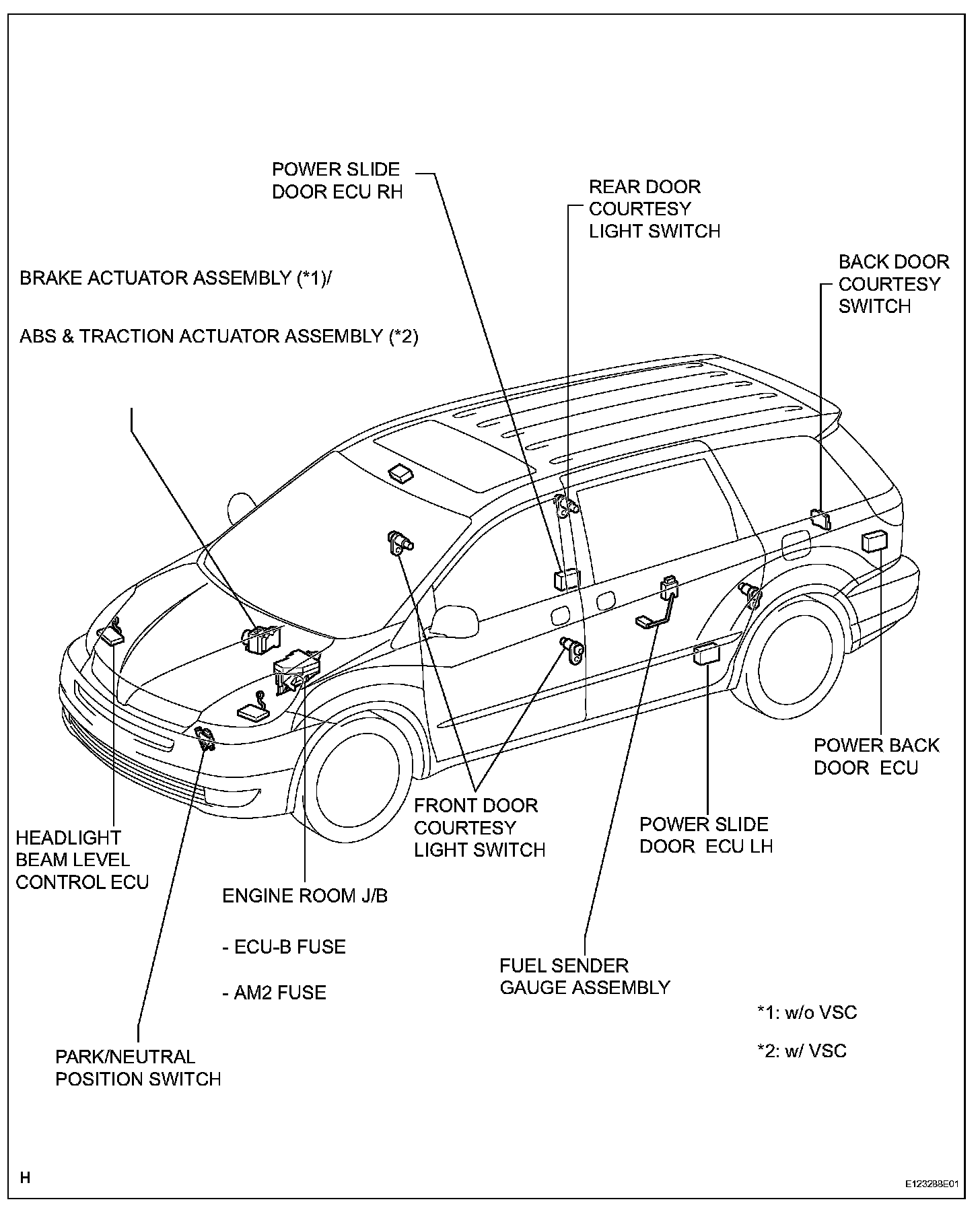 POWER SLIDE DOOR ECU RH

REAR DOOR COURTESY LIGHT SWITCH

BACK DOOR COURTESY SWITCH

BRAKE ACTUATOR ASSEMBLY (*1)/

ABS & TRACTION ACTUATOR ASSEMBLY (*2)

POWER BACK DOOR ECU

FRONT DOOR COURTESY LIGHT SWITCH

POWER SLIDE DOOR ECU LH

HEADLIGHT BEAM LEVEL CONTROL ECU

ENGINE ROOM J/B

- ECU-B FUSE

- AM2 FUSE

FUEL SENDER GAUGE ASSEMBLY

*1: w/o VSC

*2: w/ VSC

PARK/NEUTRAL POSITION SWITCH

H

E123288E01