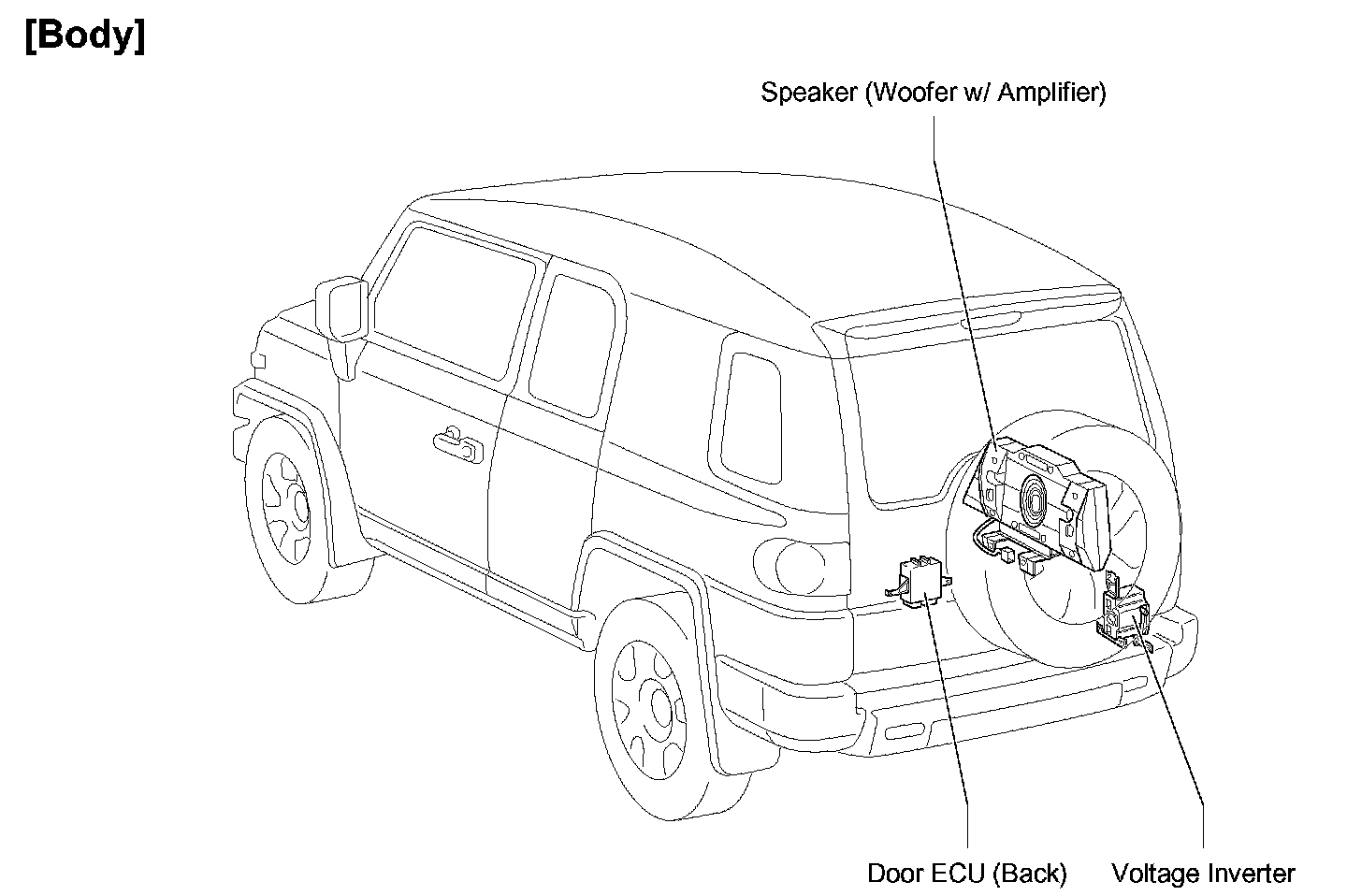 [Body]

Speaker (Woofer w/ Amplifier)

Door ECU (Back)

Voltage Inverter